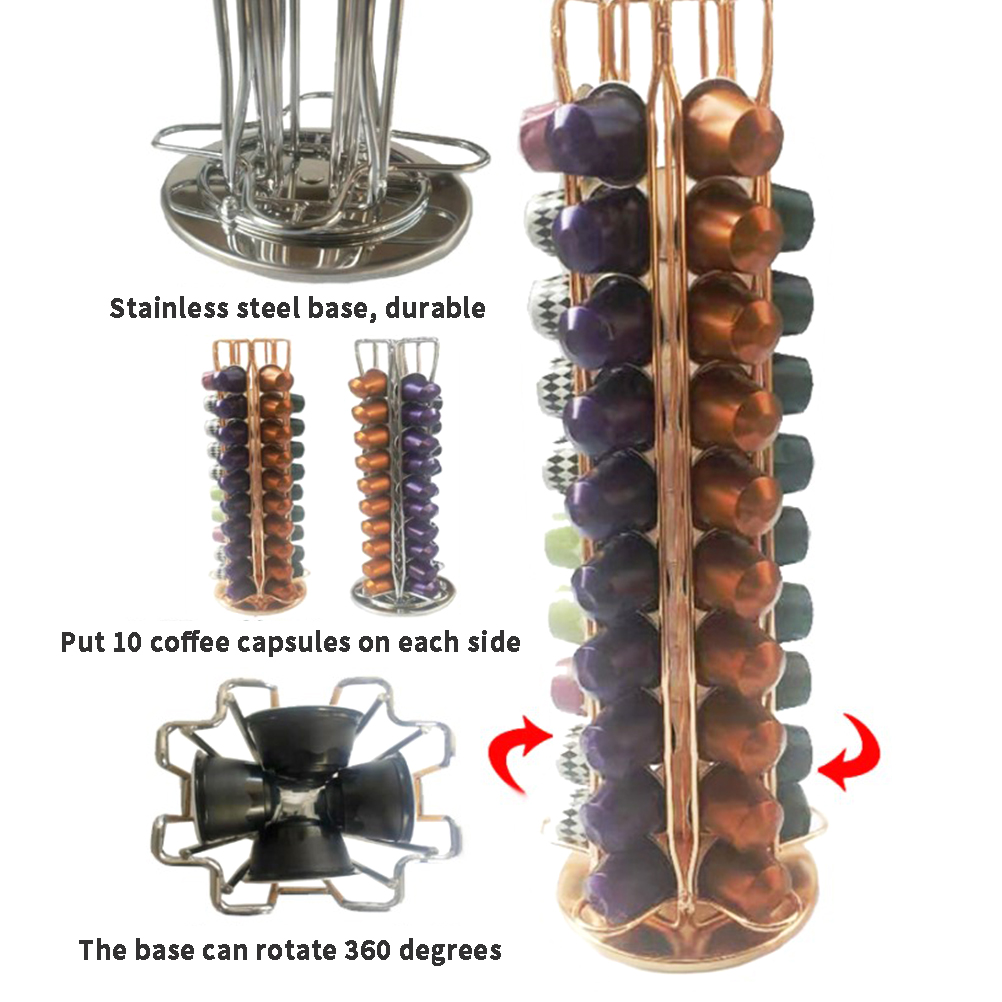 Stainless steel base, durable

Put 10 coffee capsules on each side

The base can rotate 360 degrees