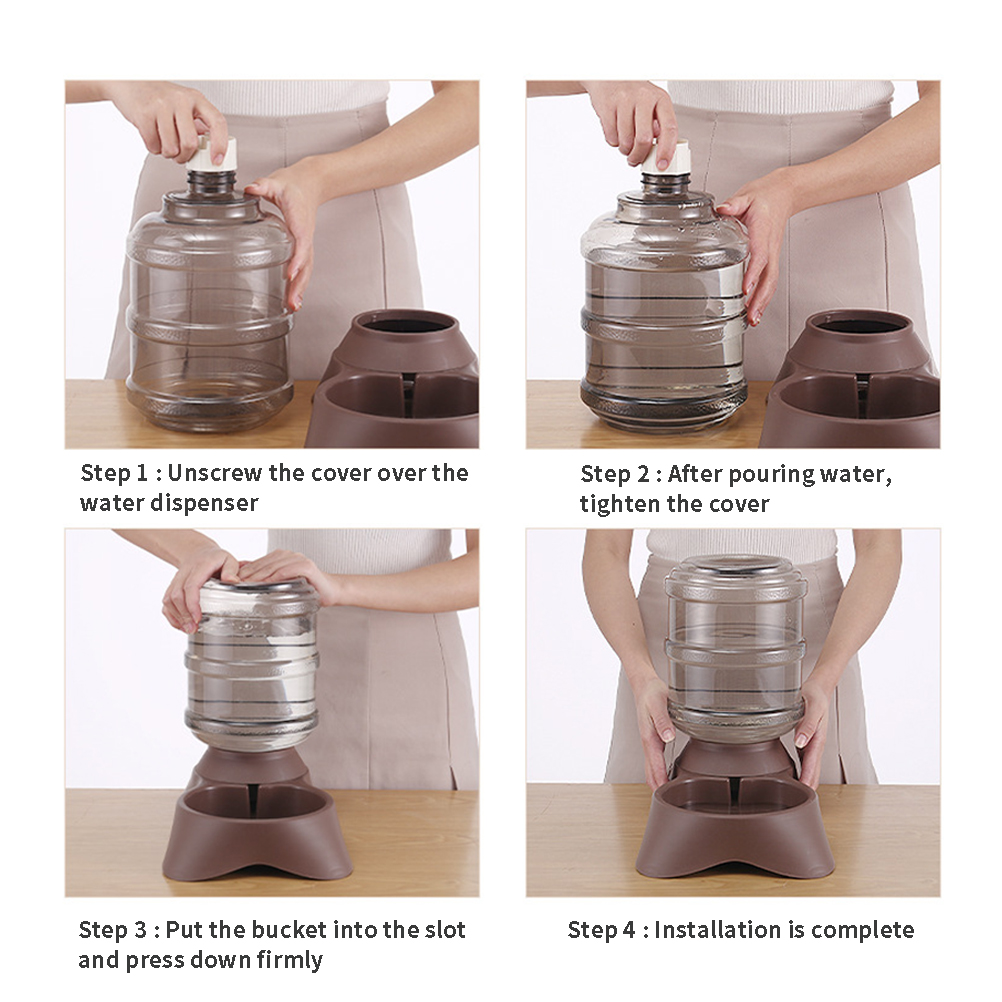 Step 1 : Unscrew the cover over the water dispenser

Step 2 : After pouring water, tighten the cover

Step 3 : Put the bucket into the slot and press down firmly

Step 4 : Installation is complete