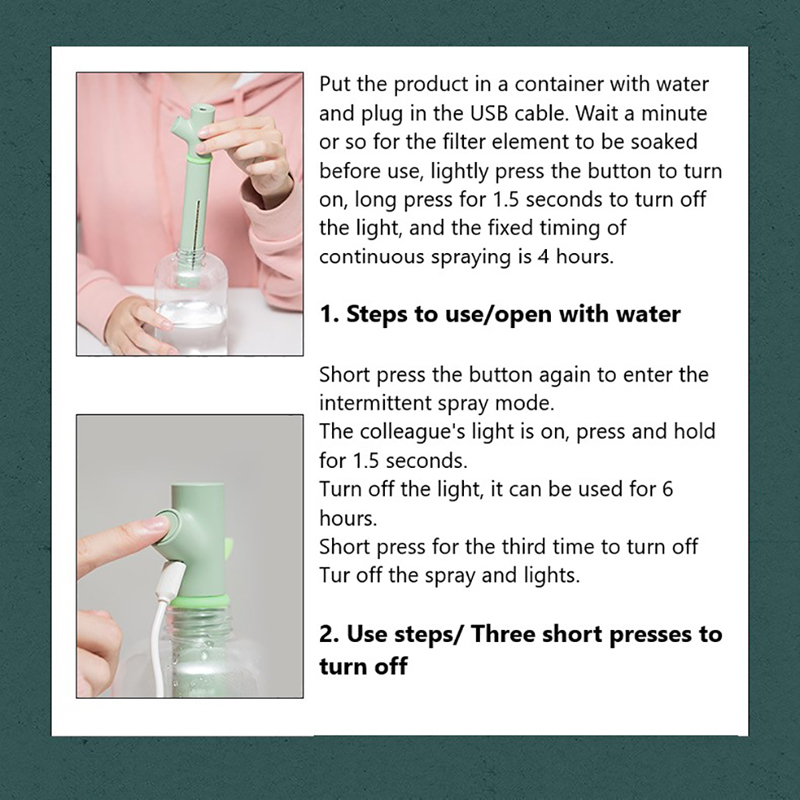 Put the product in a container with water and plug in the USB cable. Wait a minute or so for the filter element to be soaked before use, lightly press the button to turn on, long press for 1.5 seconds to turn off the light, and the fixed timing of continuous spraying is 4 hours.

1. Steps to use/open with water

Short press the button again to enter the intermittent spray mode.
The colleague's light is on, press and hold for 1.5 seconds.
Turn off the light, it can be used for 6 hours.
Short press for the third time to turn off
Tur off the spray and lights.

2. Use steps/ Three short presses to turn off