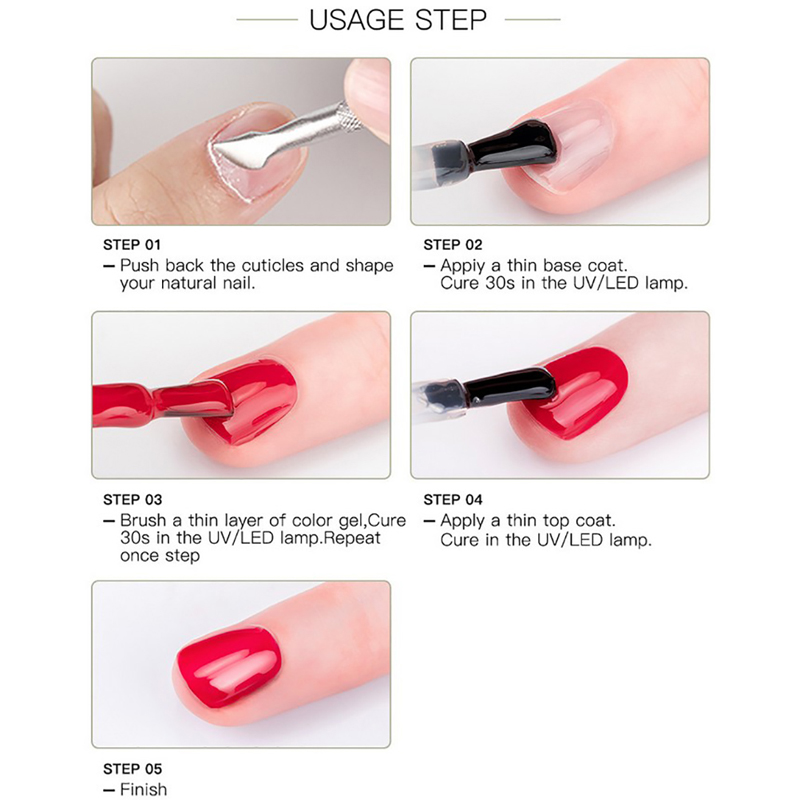 USAGE STEP

STEP 01
– Push back the cuticles and shape your natural nail.

STEP 02
– Appiy a thin base coat. Cure 30s in the UV/LED lamp.

STEP 03
– Brush a thin layer of color gel,Cure 30s in the UV/LED lamp.Repeat once step

STEP 04
– Apply a thin top coat. Cure in the UV/LED lamp.

STEP 05
– Finish