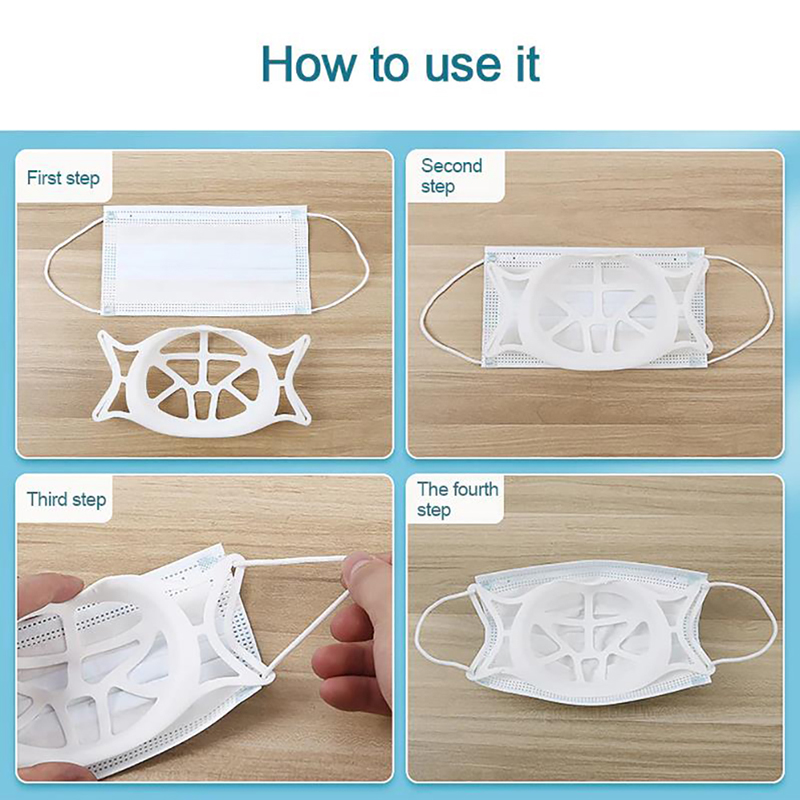 How to use it

First step

Second step

Third step

The fourth step