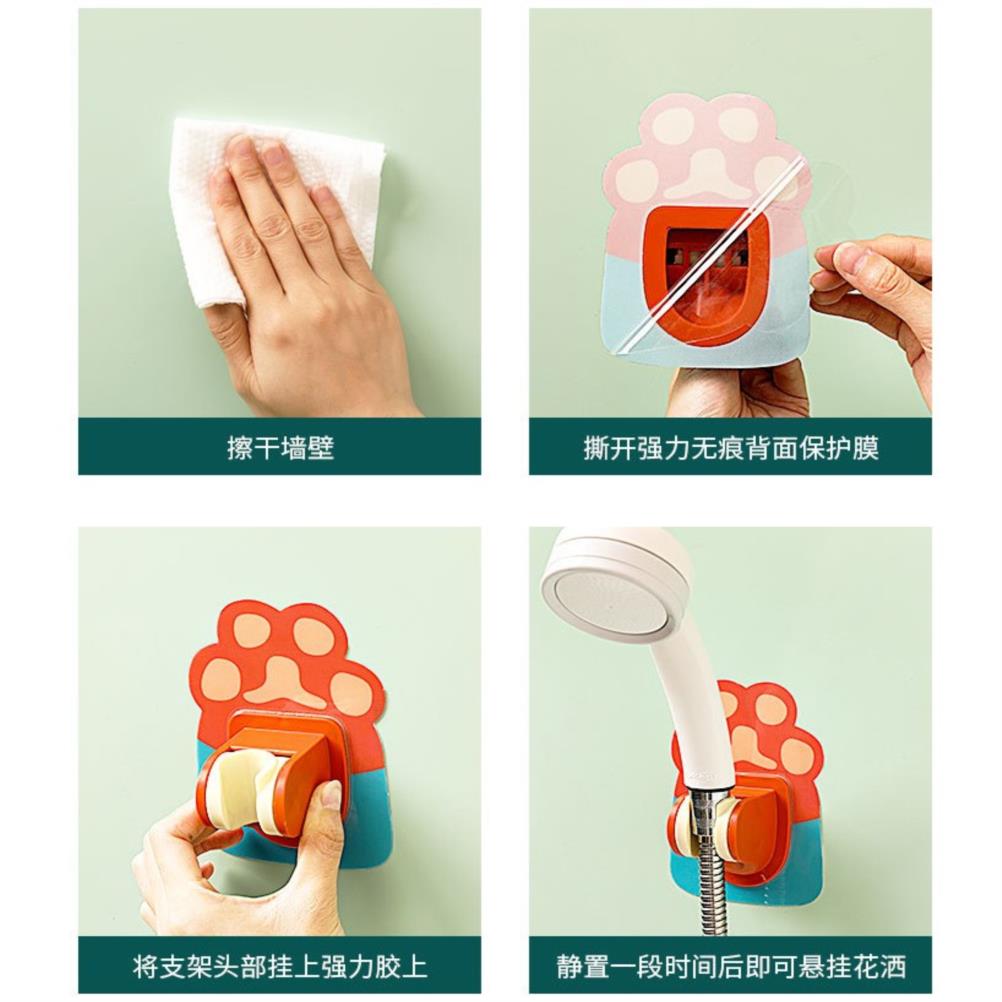 擦干墙壁

撕开强力无痕背面保护膜

将支架头部挂上强力胶上

静置一段时间后即可悬挂花洒