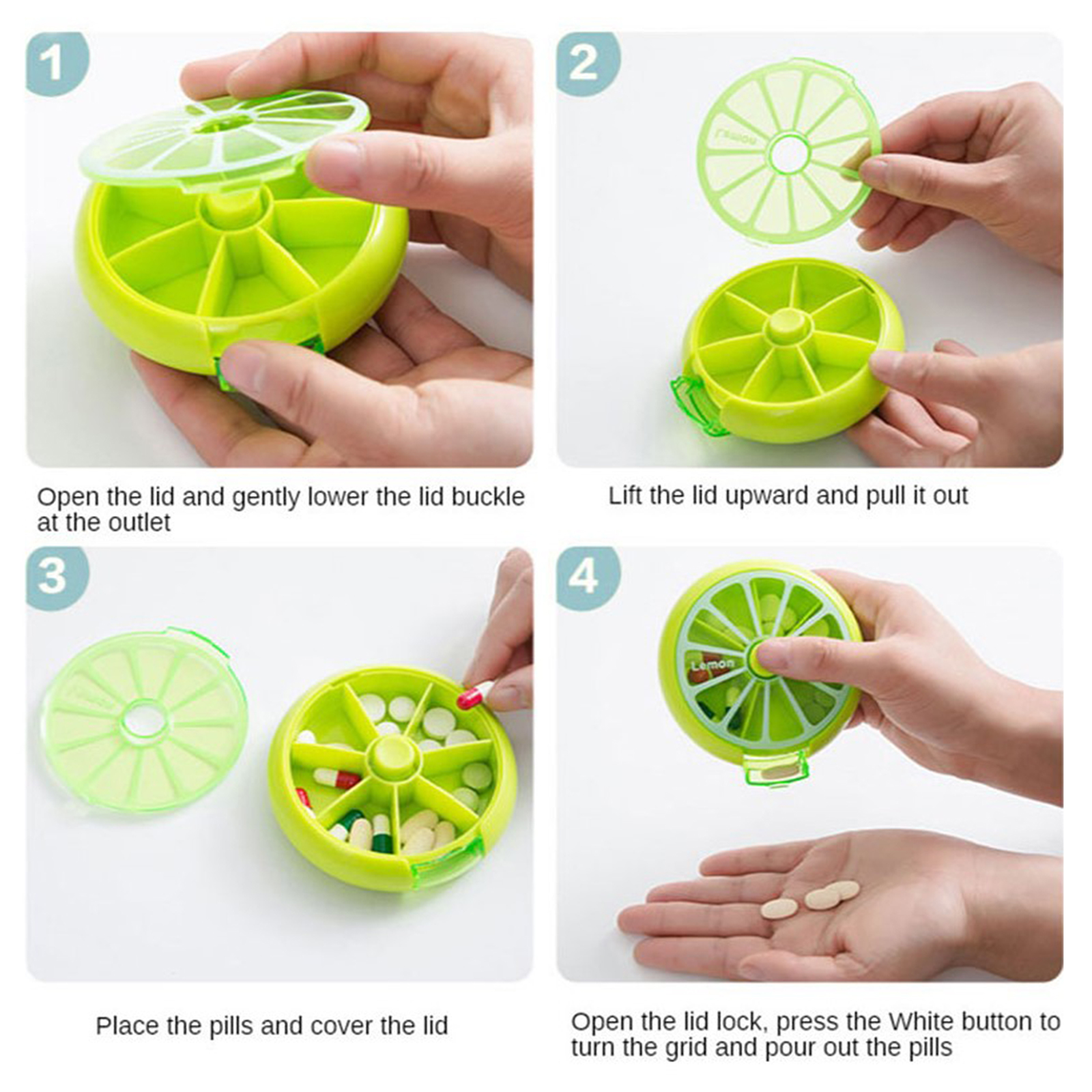 1

Open the lid and gently lower the lid buckle at the outlet

2

Lemon

Lift the lid upward and pull it out

3

Place the pills and cover the lid

4

Lemon

Open the lid lock, press the White button to turn the grid and pour out the pills