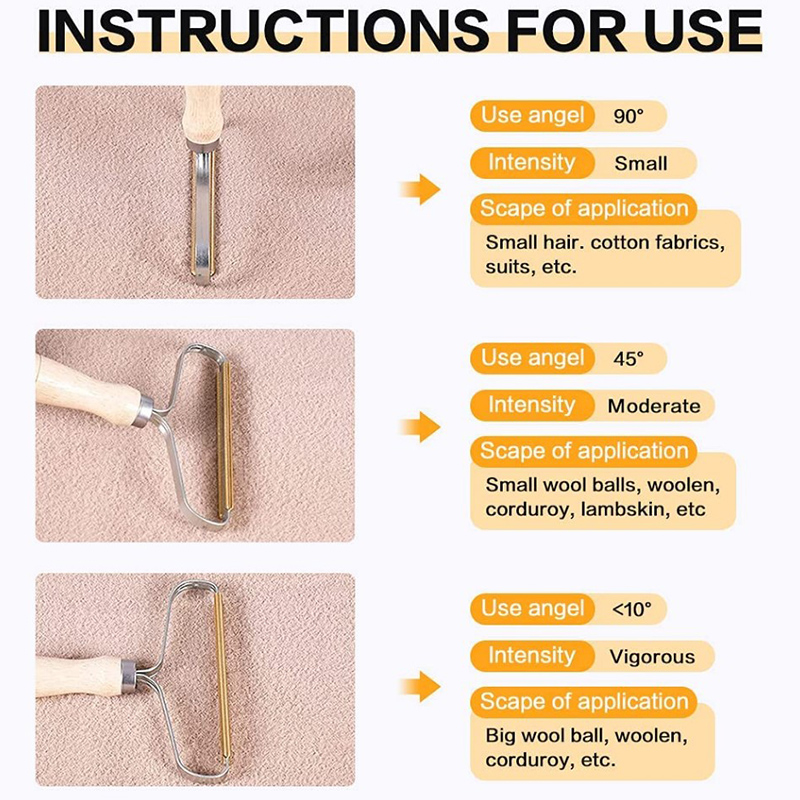 INSTRUCTIONS FOR USE

Use angel 90°

Intensity Small

Scape of application

Small hair. cotton fabrics, suits, etc.

Use angel 45°

Intensity Moderate

Scape of application

Small wool balls, woolen, corduroy, lambskin, etc

Use angel <10°

Intensity Vigorous

Scape of application

Big wool ball, woolen, corduroy, etc.