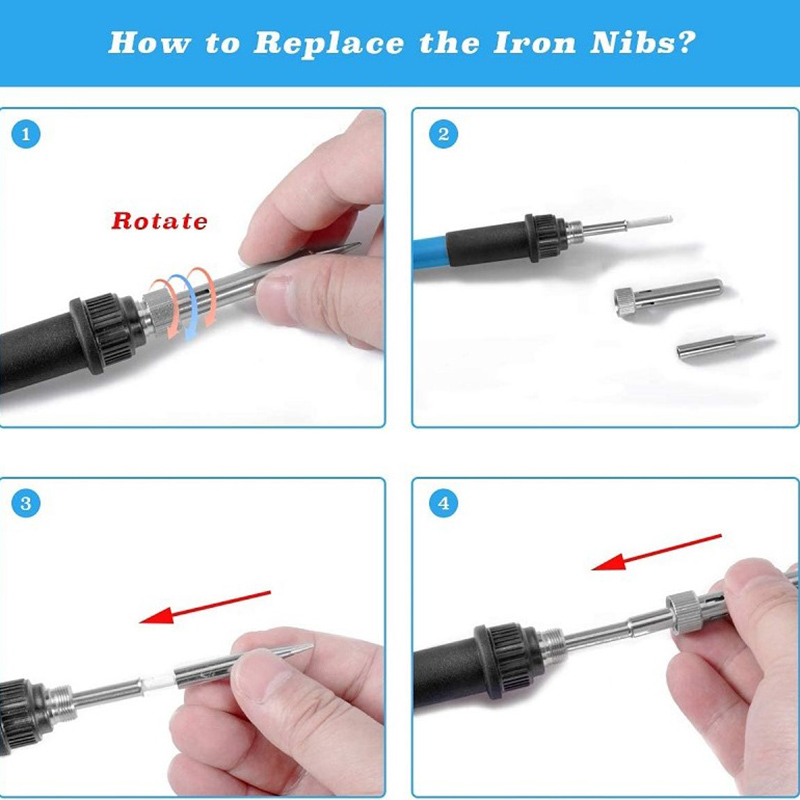 How to Replace the Iron Nibs?

1

Rotate

2

3

4