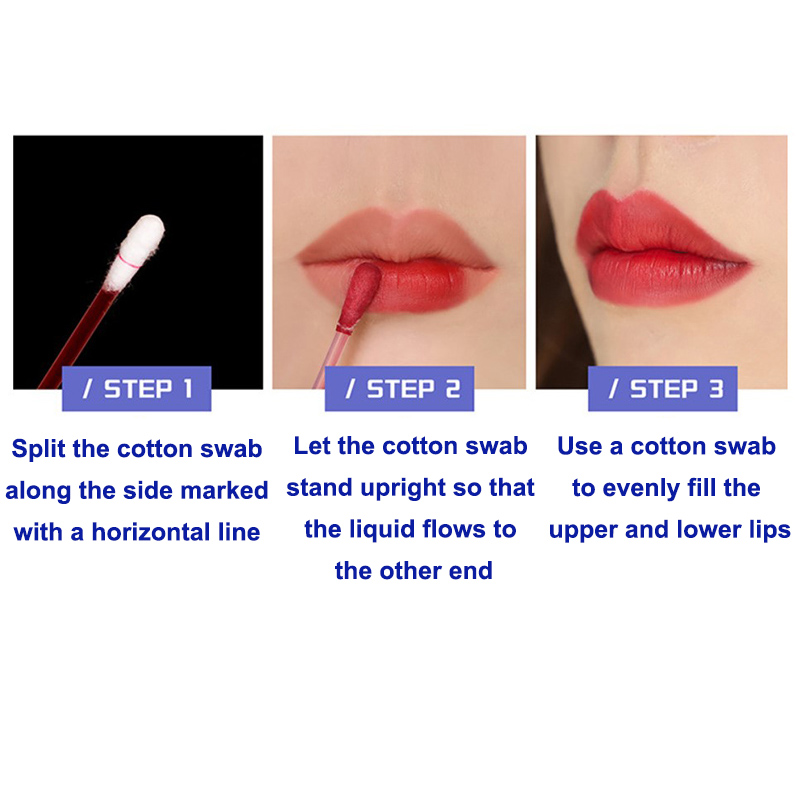 / STEP 1

Split the cotton swab along the side marked with a horizontal line

/ STEP 2

Let the cotton swab stand upright so that the liquid flows to the other end

/ STEP 3

Use a cotton swab to evenly fill the upper and lower lips