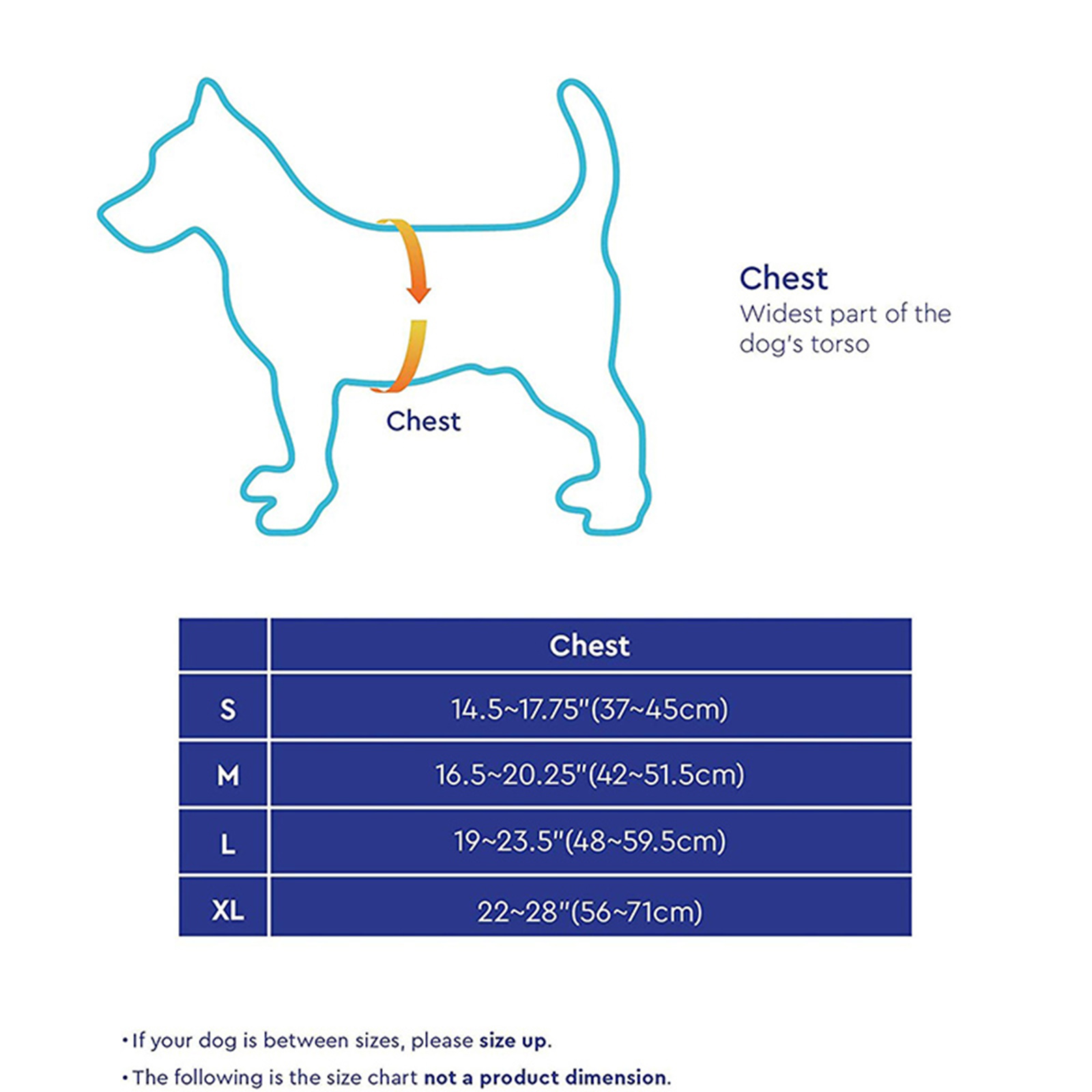 Chest

Chest
Widest part of the dog's torso

| | Chest |
|---|---|
| S | 14.5~17.75"(37~45cm) |
| M | 16.5~20.25"(42~51.5cm) |
| L | 19~23.5"(48~59.5cm) |
| XL | 22~28"(56~71cm) |

• If your dog is between sizes, please size up.

• The following is the size chart not a product dimension.