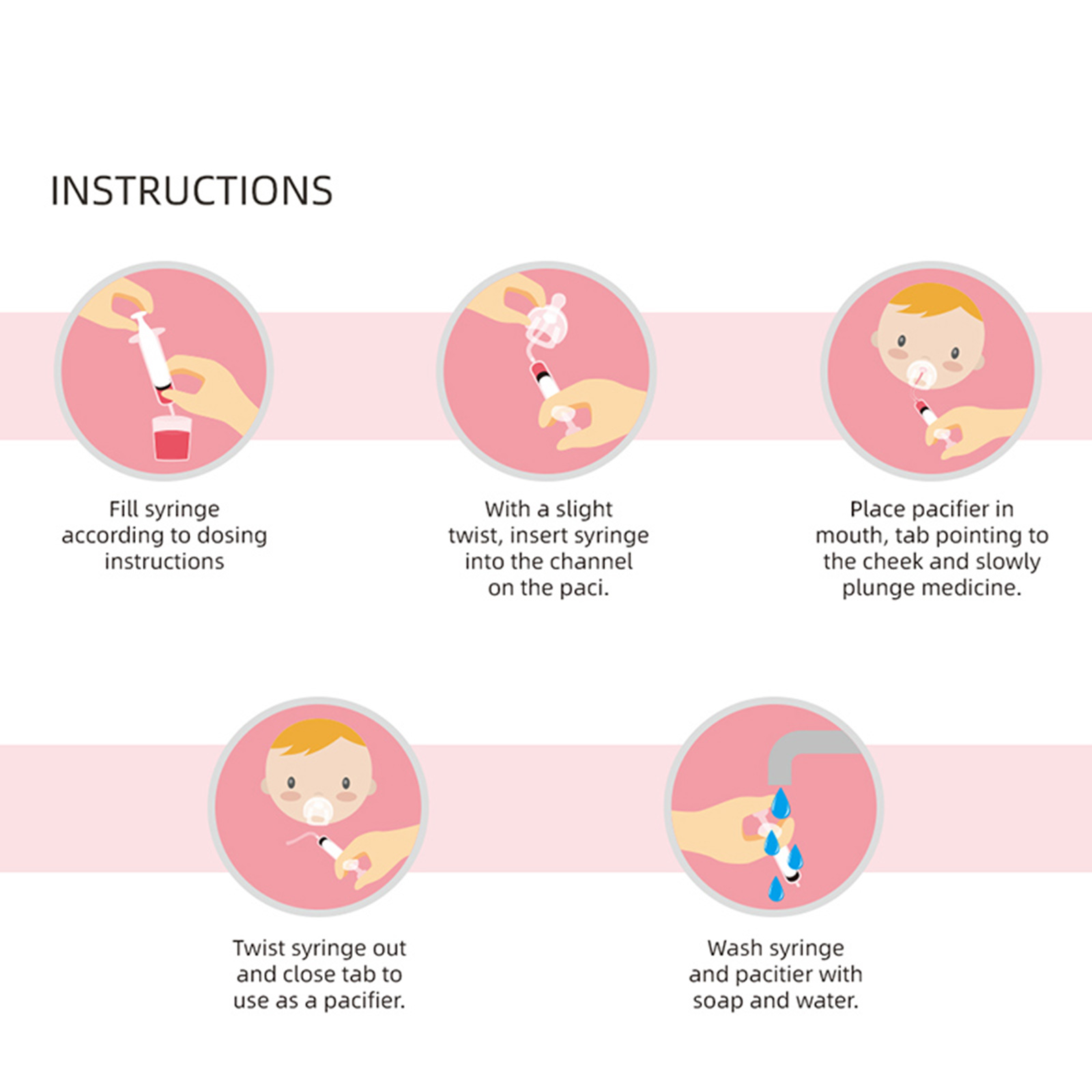 INSTRUCTIONS

Fill syringe according to dosing instructions

With a slight twist, insert syringe into the channel on the paci.

Place pacifier in mouth, tab pointing to the cheek and slowly plunge medicine.

Twist syringe out and close tab to use as a pacifier.

Wash syringe and pacitier with soap and water.