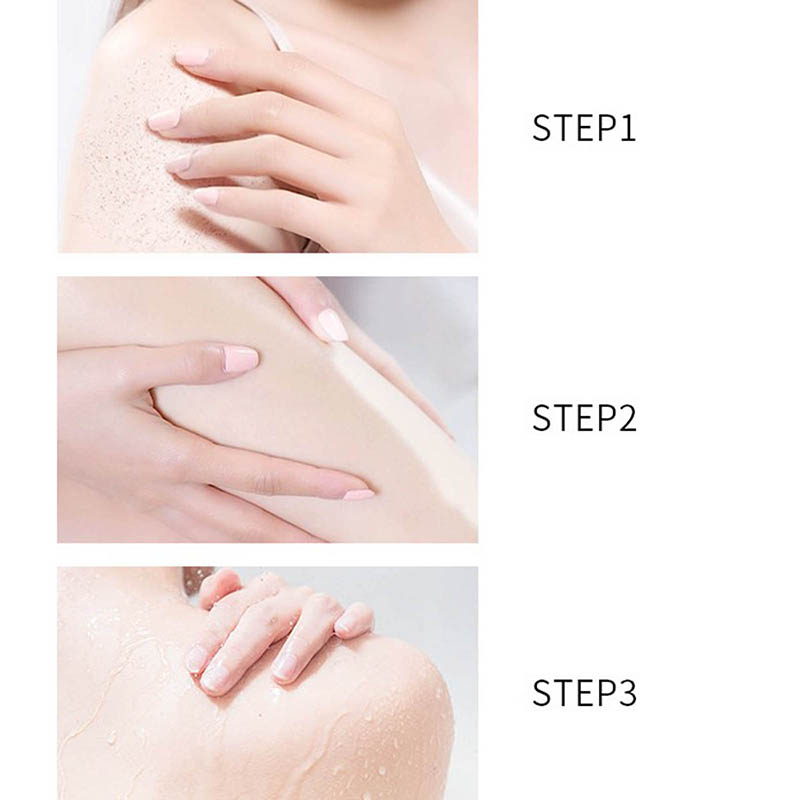 STEP1

STEP2

STEP3