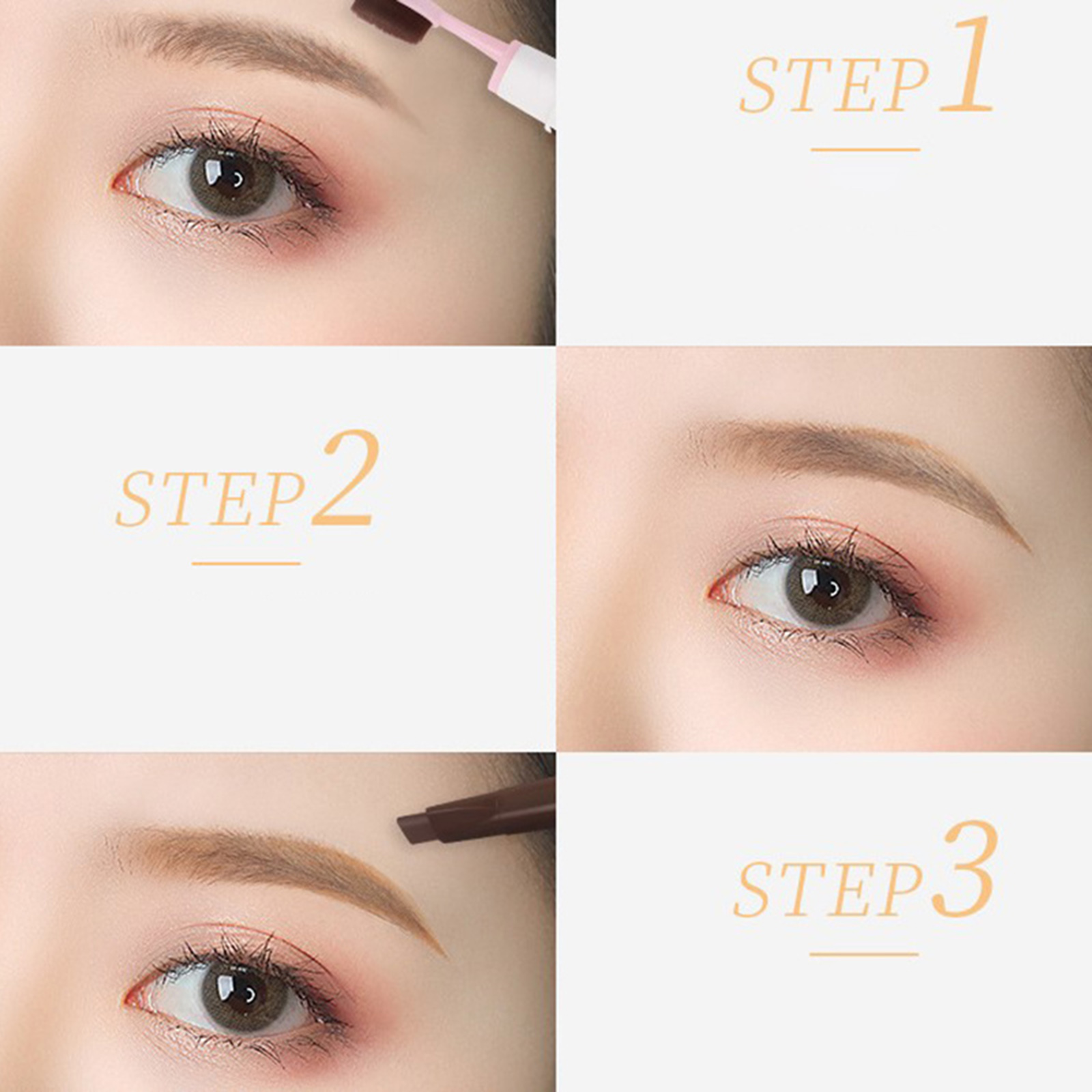 STEP 1

STEP 2

STEP 3