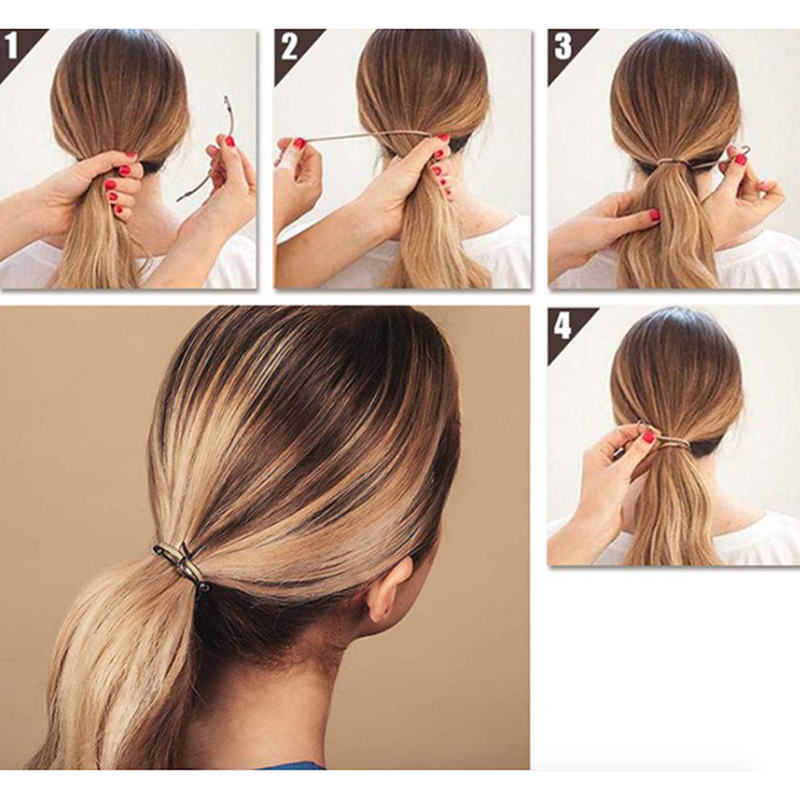 1

2

3

4