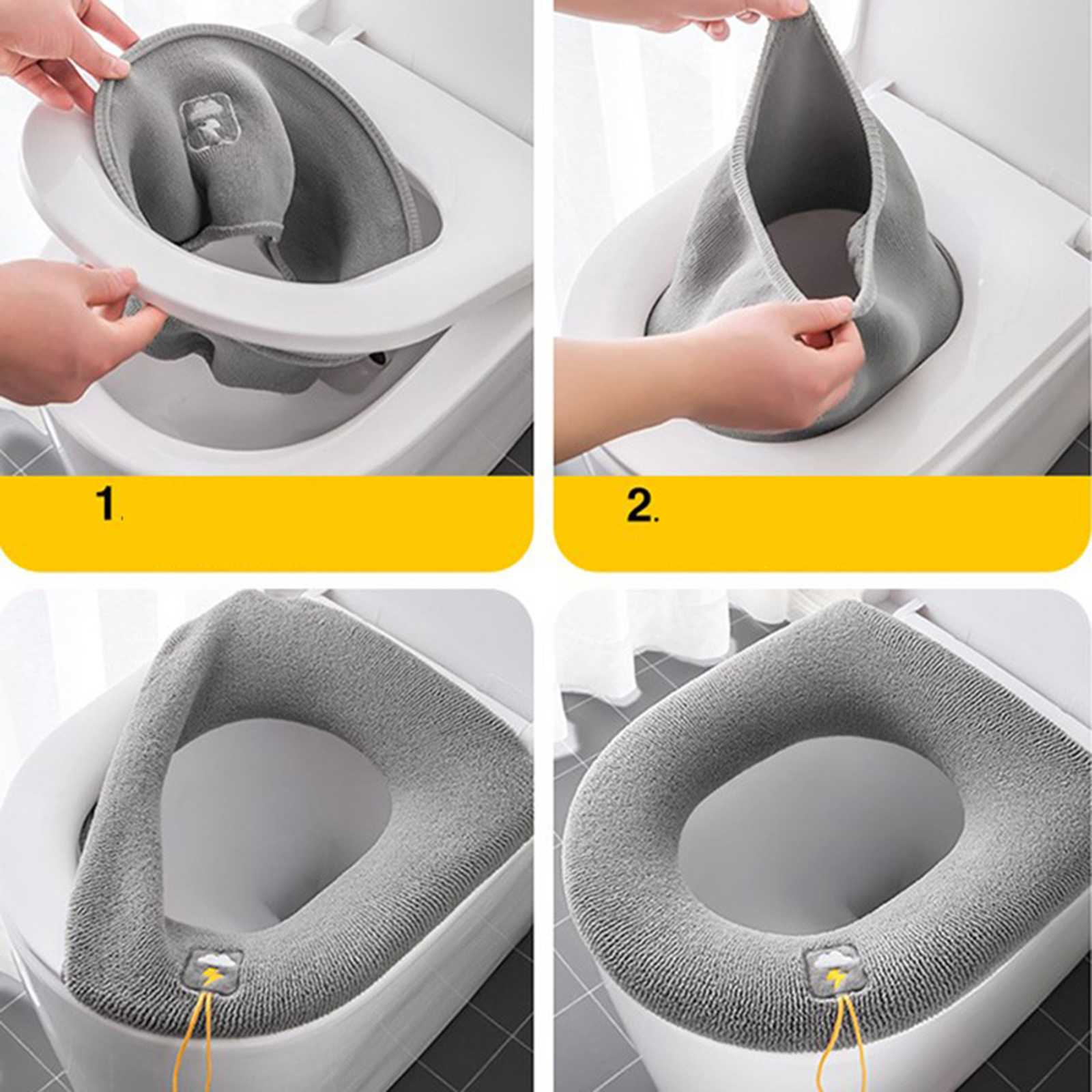 1.

2.