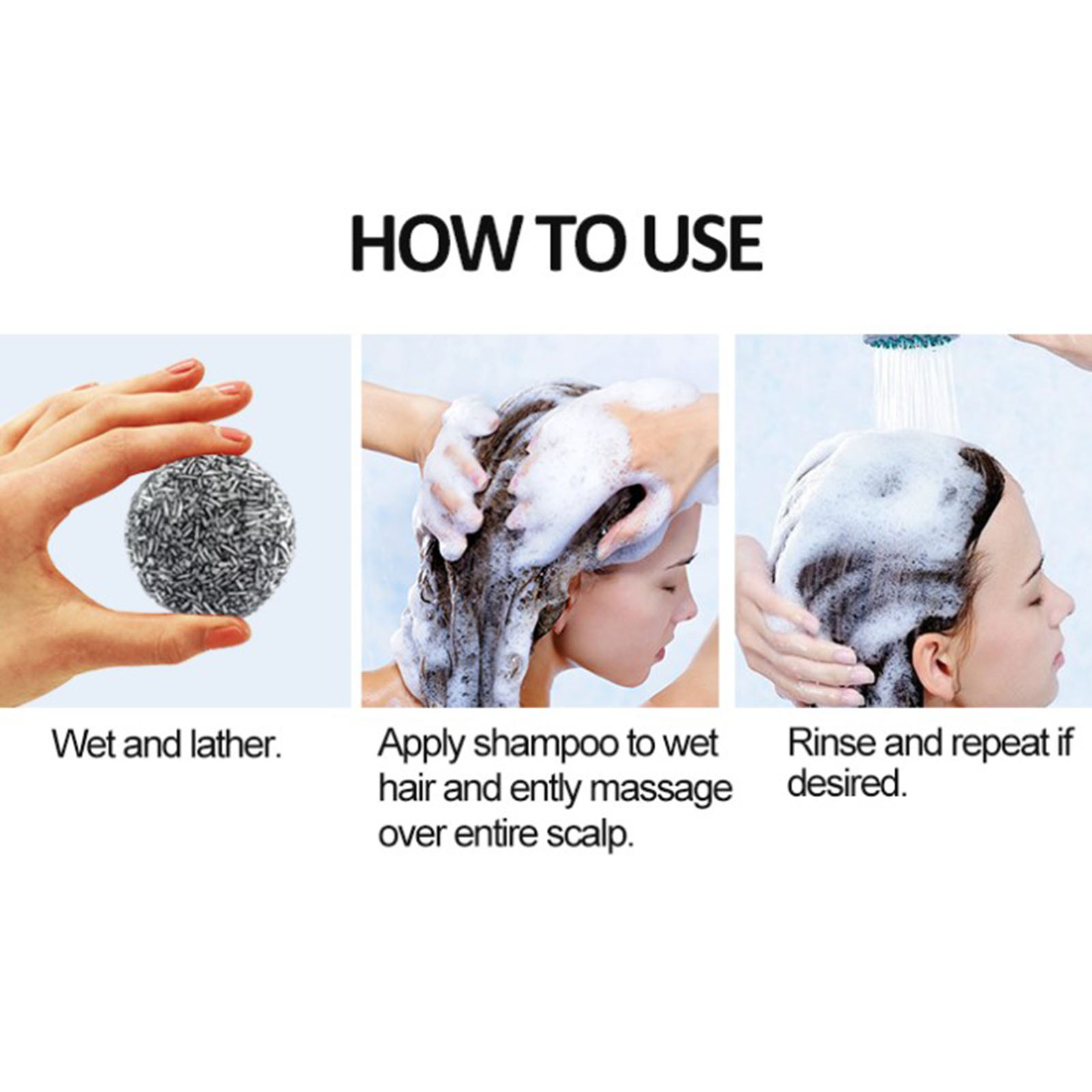 HOW TO USE

Wet and lather.

Apply shampoo to wet hair and ently massage over entire scalp.

Rinse and repeat if desired.