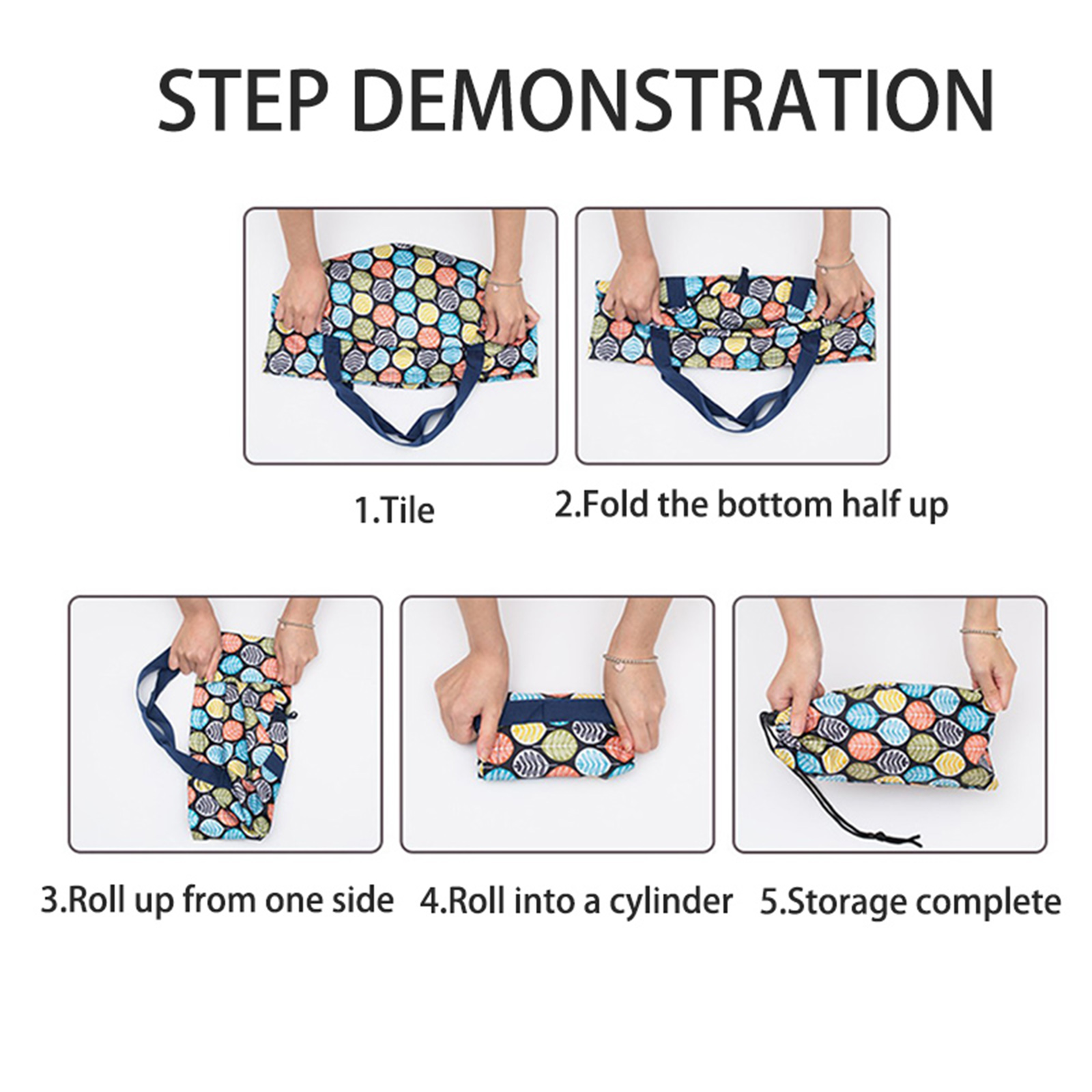 STEP DEMONSTRATION

1.Tile

2.Fold the bottom half up

3.Roll up from one side

4.Roll into a cylinder

5.Storage complete