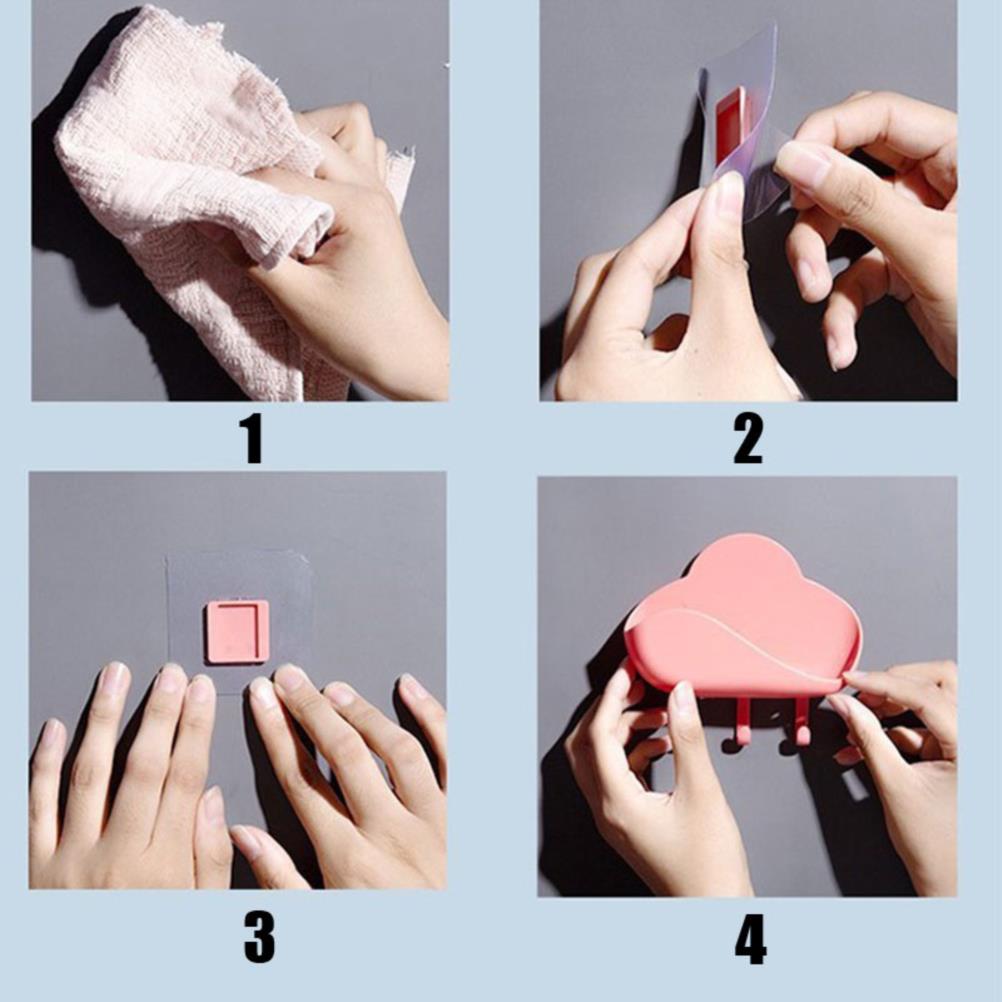 1

2

3

4