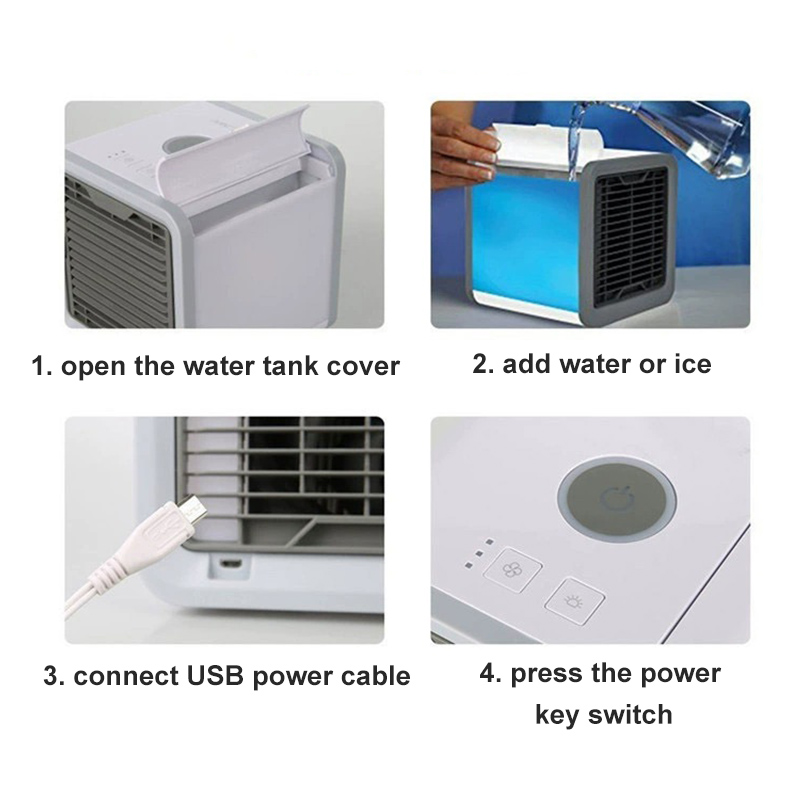 1. open the water tank cover

2. add water or ice

3. connect USB power cable

4. press the power key switch