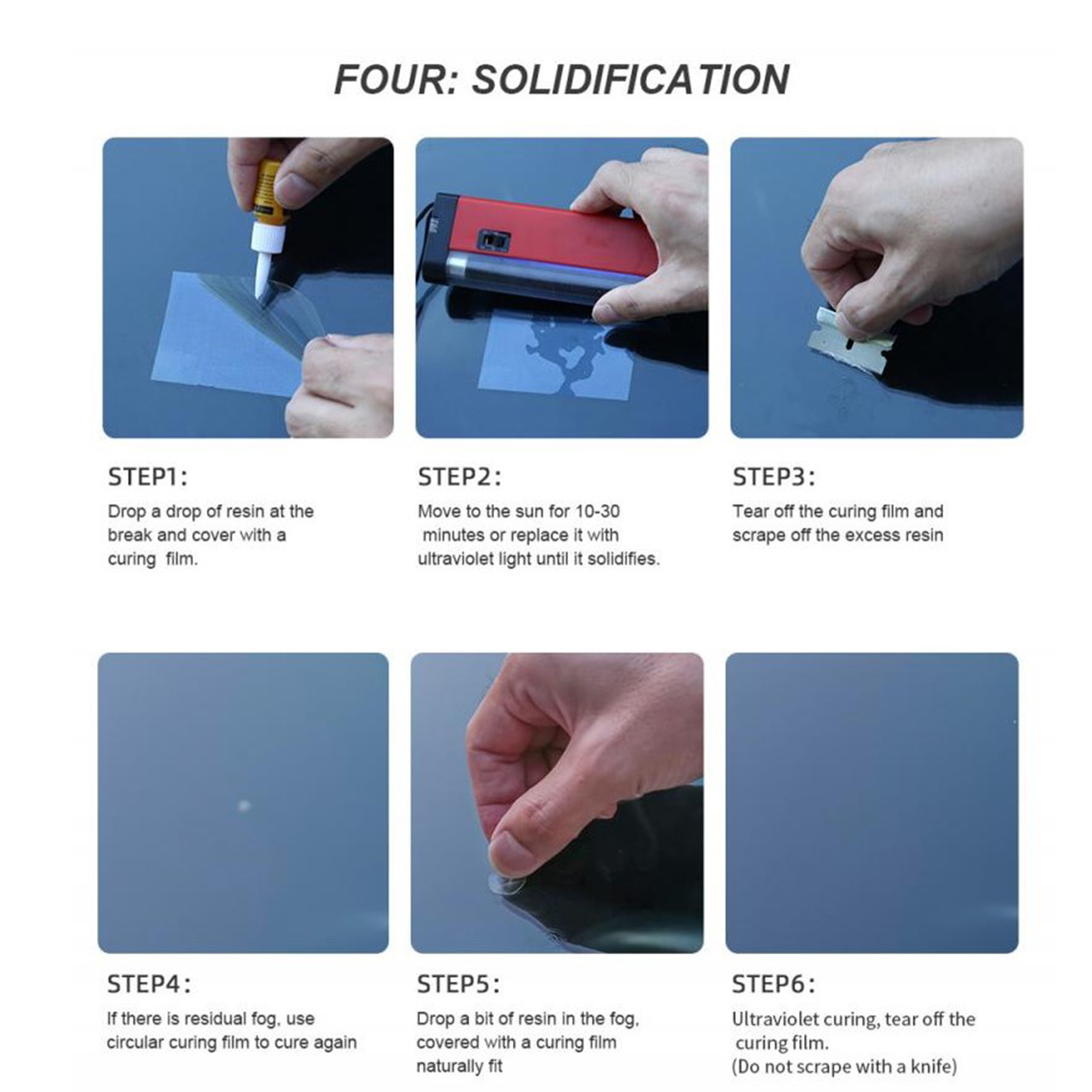 FOUR: SOLIDIFICATION

STEP1:

Drop a drop of resin at the break and cover with a curing film.

STEP2:

Move to the sun for 10-30 minutes or replace it with ultraviolet light until it solidifies.

STEP3:

Tear off the curing film and scrape off the excess resin

STEP4:

If there is residual fog, use circular curing film to cure again

STEP5:

Drop a bit of resin in the fog, covered with a curing film naturally fit

STEP6:

Ultraviolet curing, tear off the curing film.
(Do not scrape with a knife)