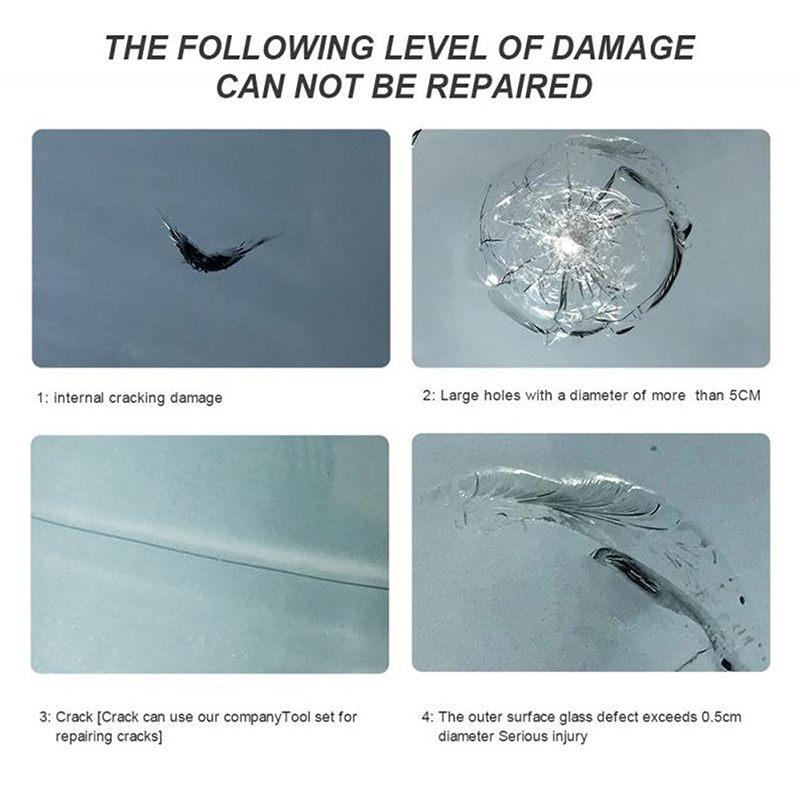 THE FOLLOWING LEVEL OF DAMAGE CAN NOT BE REPAIRED

1: internal cracking damage

2: Large holes with a diameter of more than 5CM

3: Crack [Crack can use our companyTool set for repairing cracks]

4: The outer surface glass defect exceeds 0.5cm diameter Serious injury