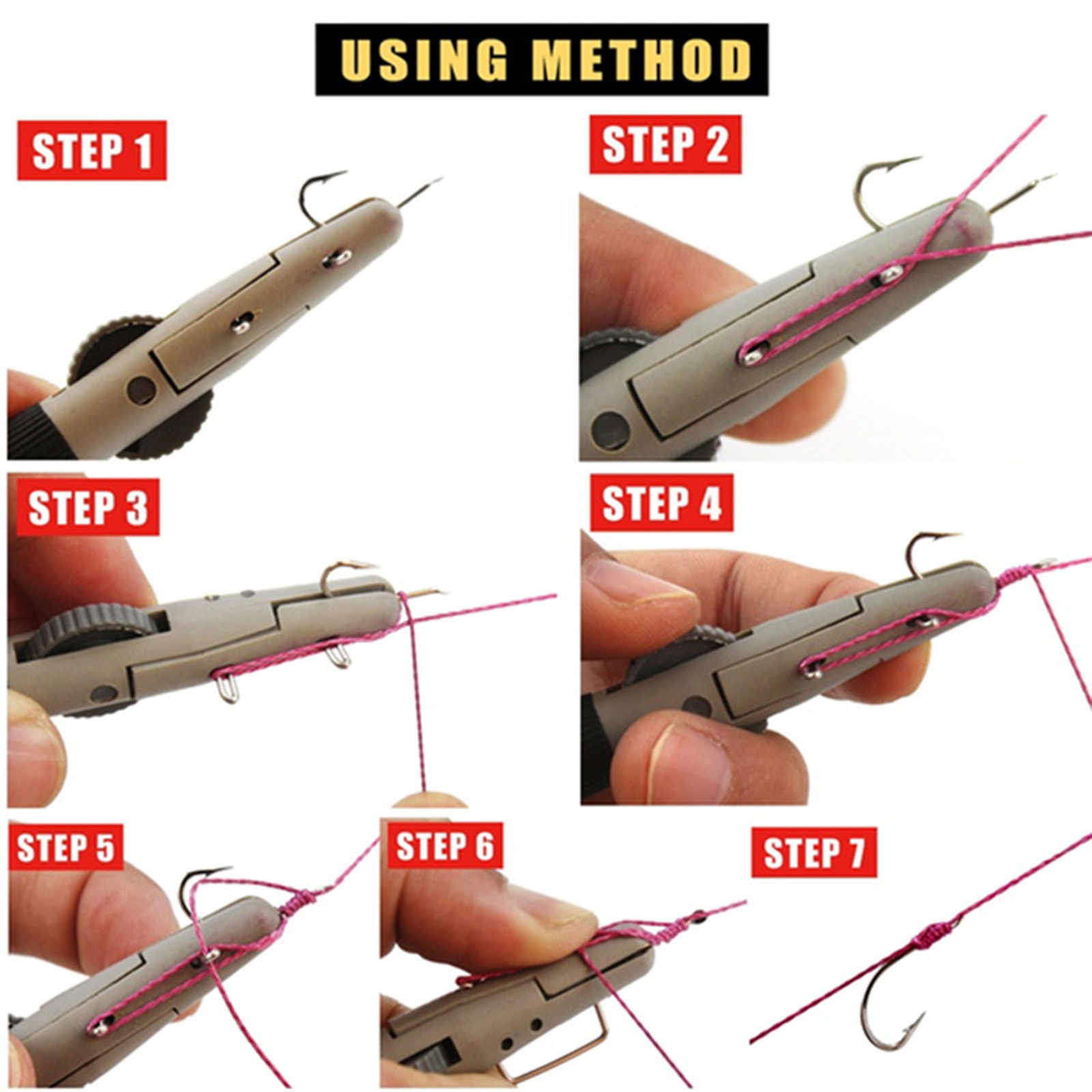 USING METHOD

STEP 1

STEP 2

STEP 3

STEP 4

STEP 5

STEP 6

STEP 7