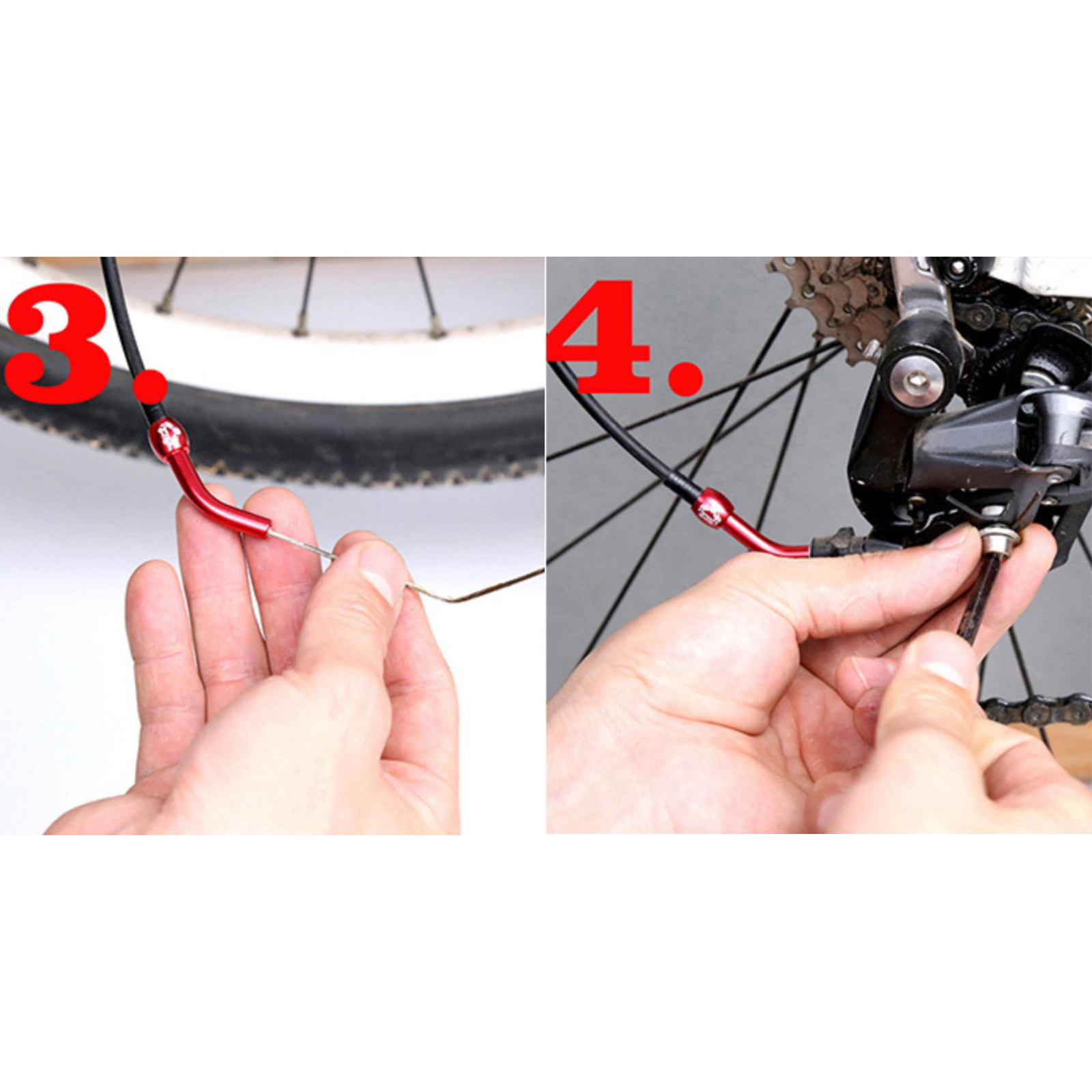 3.

4.