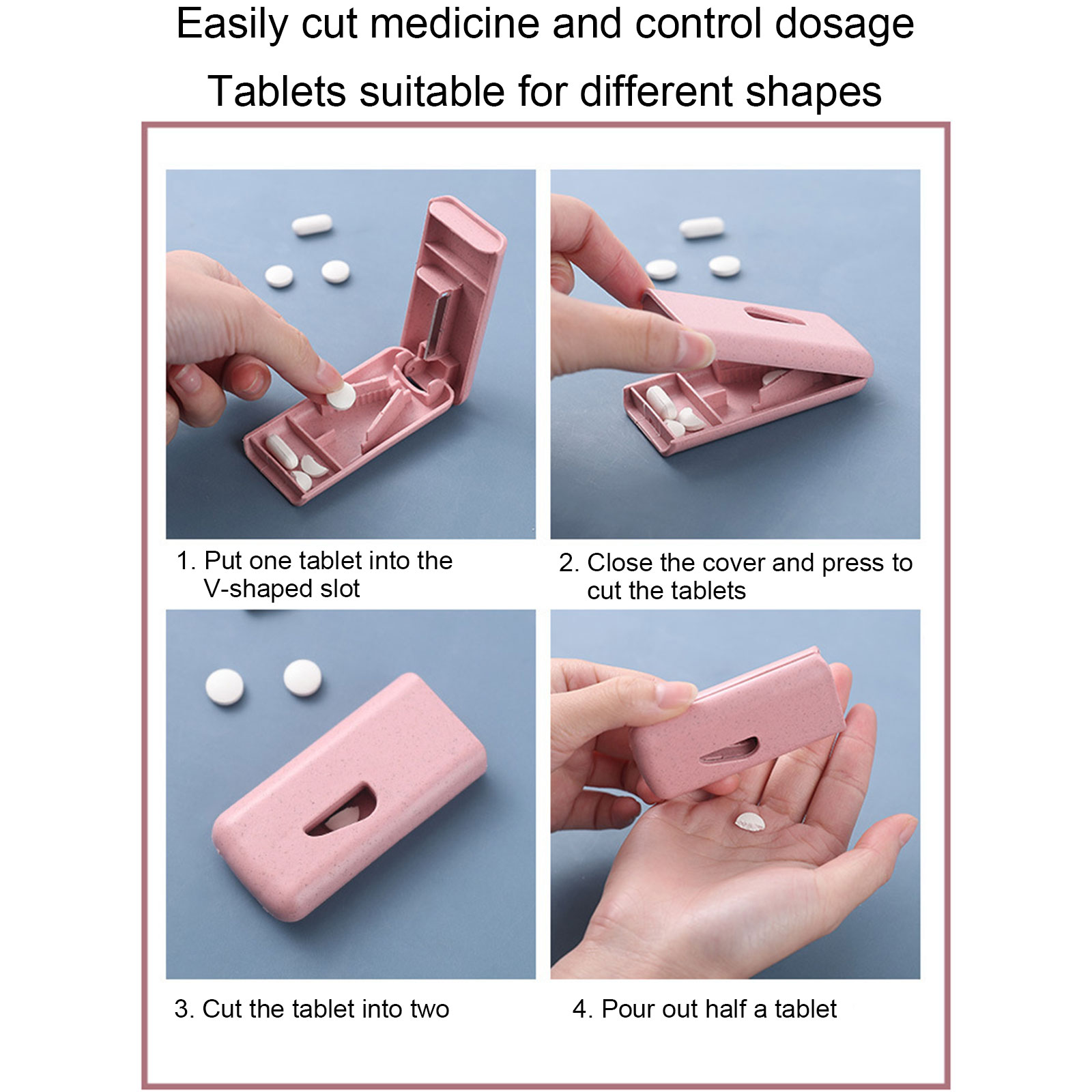 Easily cut medicine and control dosage

Tablets suitable for different shapes

1. Put one tablet into the V-shaped slot

2. Close the cover and press to cut the tablets

3. Cut the tablet into two

4. Pour out half a tablet