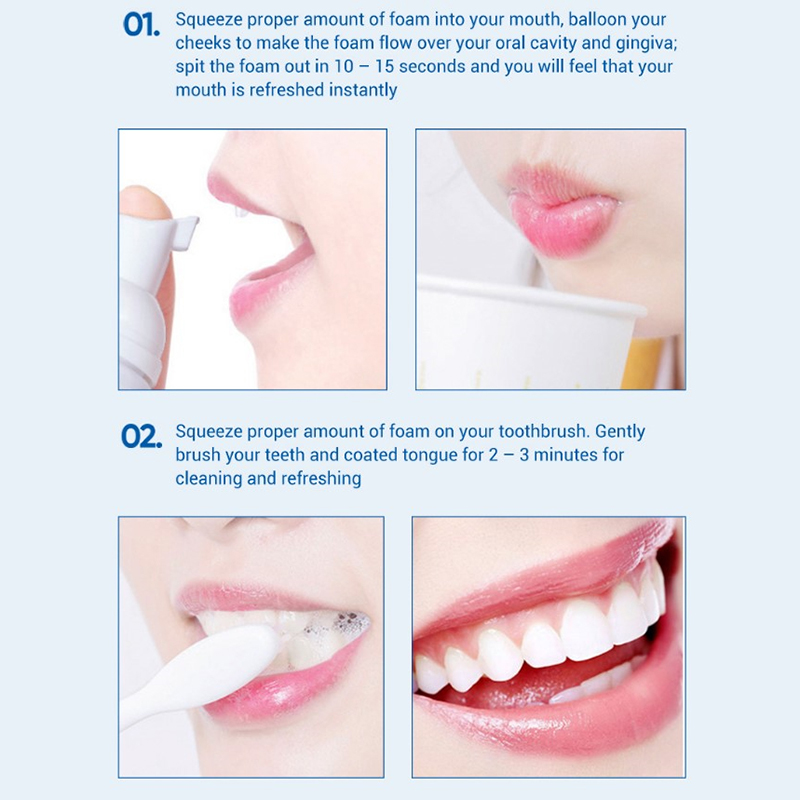 01. Squeeze proper amount of foam into your mouth, balloon your cheeks to make the foam flow over your oral cavity and gingiva; spit the foam out in 10 – 15 seconds and you will feel that your mouth is refreshed instantly

02. Squeeze proper amount of foam on your toothbrush. Gently brush your teeth and coated tongue for 2 – 3 minutes for cleaning and refreshing