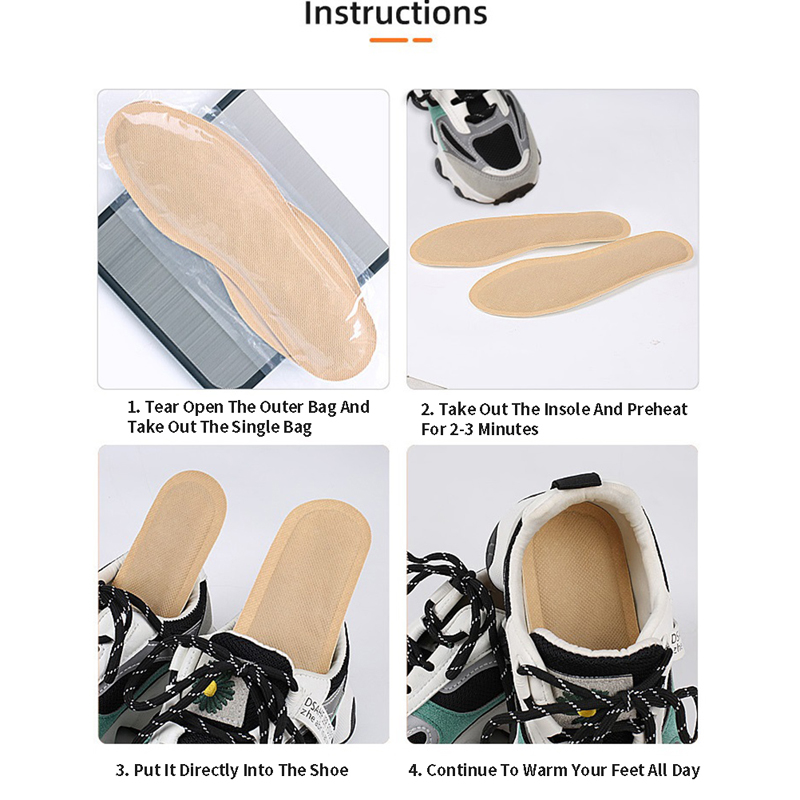 Instructions

1. Tear Open The Outer Bag And Take Out The Single Bag

2. Take Out The Insole And Preheat For 2-3 Minutes

3. Put It Directly Into The Shoe

4. Continue To Warm Your Feet All Day