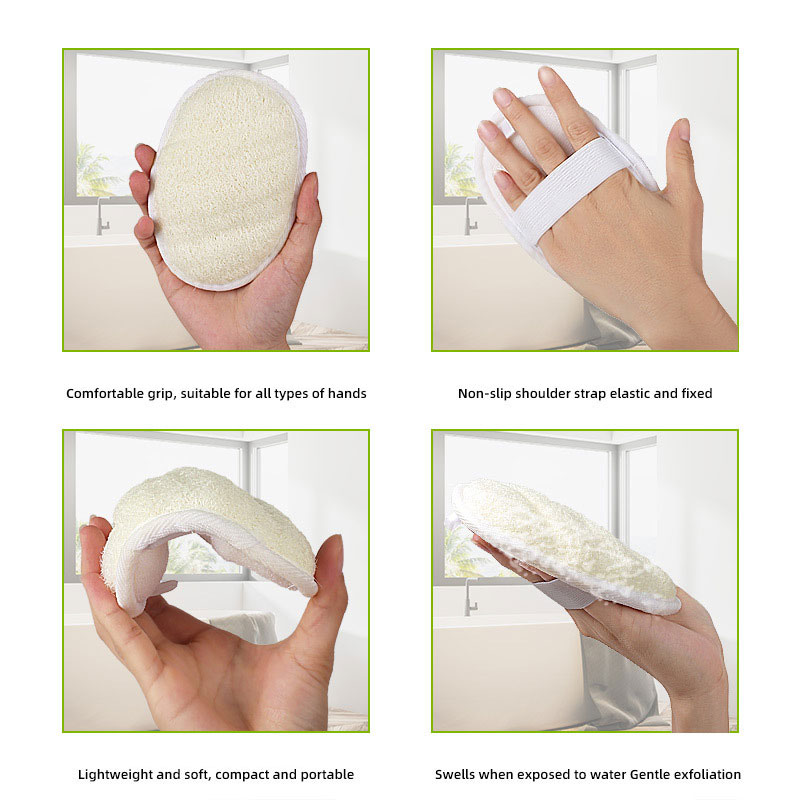 Comfortable grip, suitable for all types of hands

Non-slip shoulder strap elastic and fixed

Lightweight and soft, compact and portable

Swells when exposed to water Gentle exfoliation