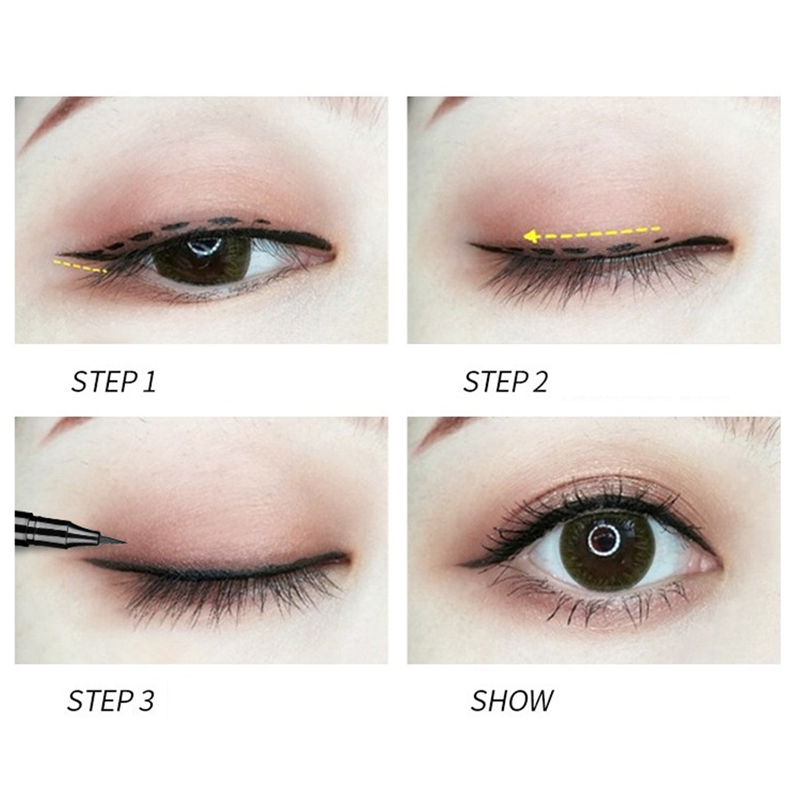 STEP 1

STEP 2

STEP 3

SHOW