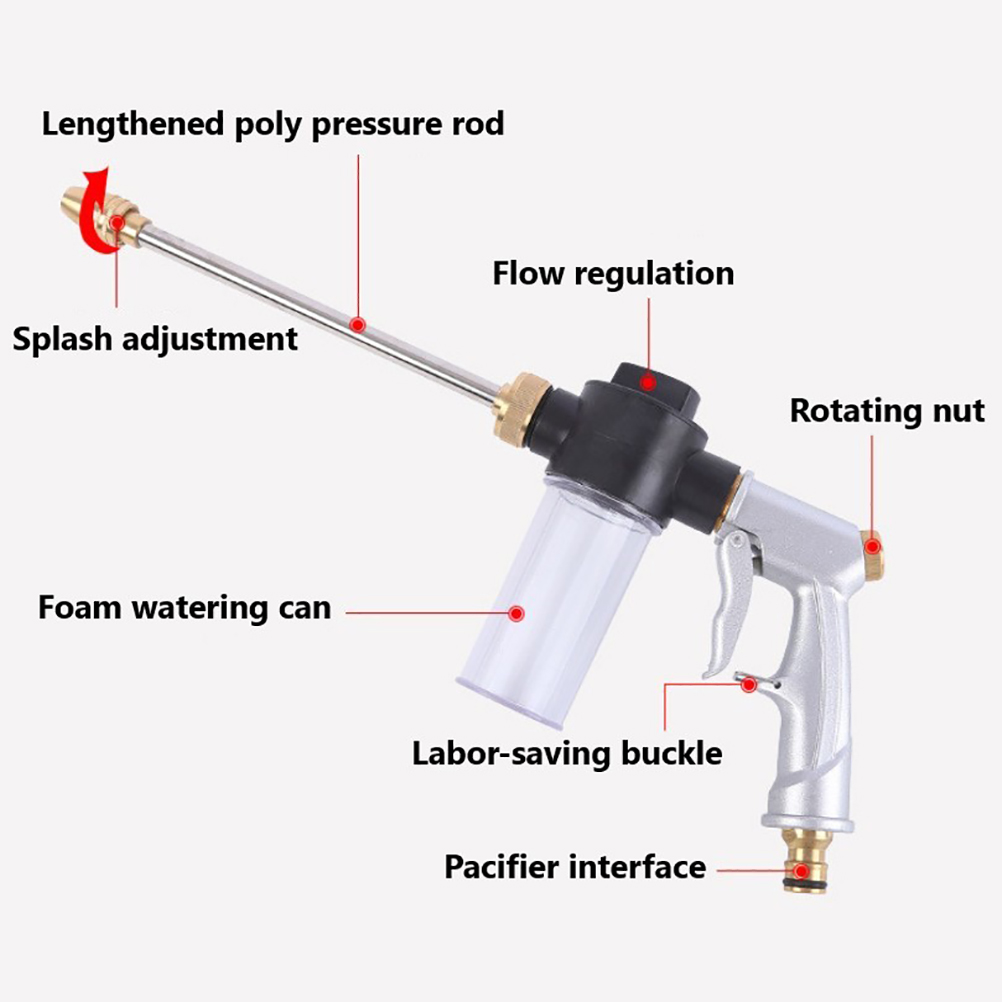 Lengthened poly pressure rod

Flow regulation

Splash adjustment

Rotating nut

Foam watering can

Labor-saving buckle

Pacifier interface