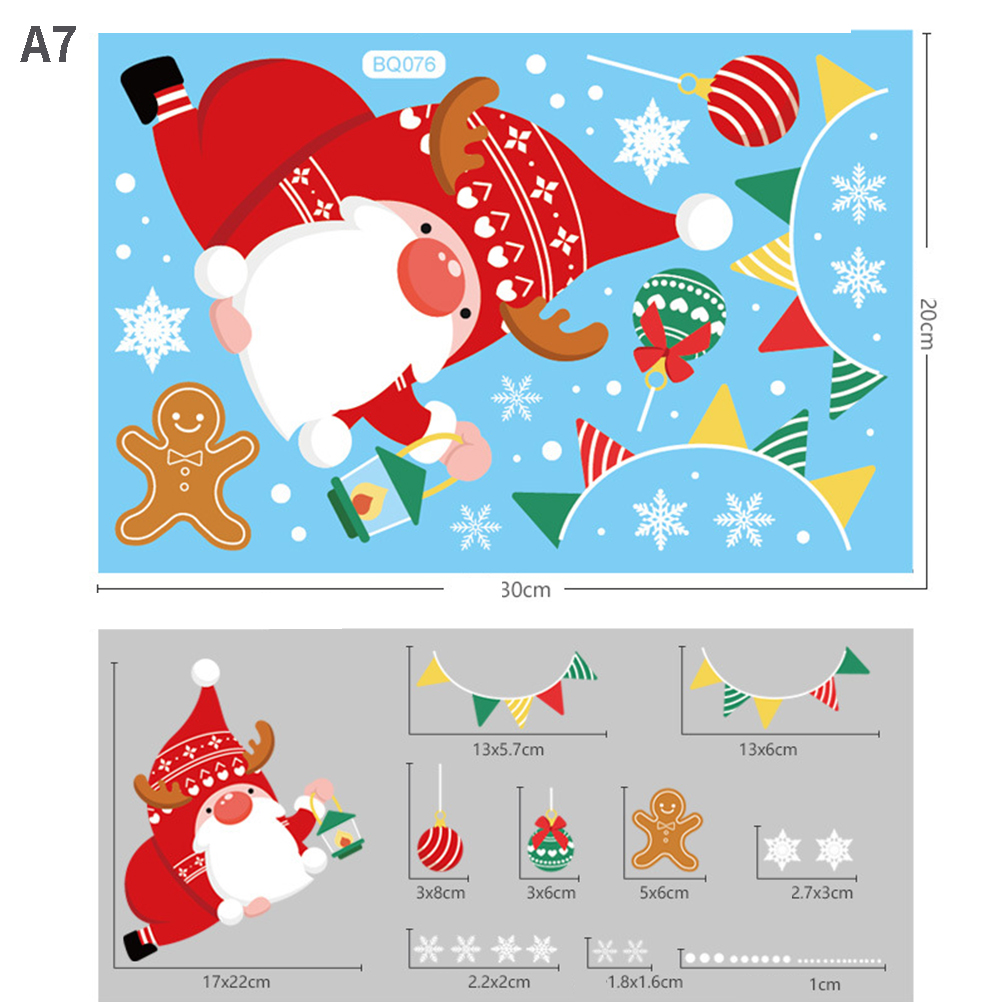 A7

BQ076

20cm

30cm

13x5.7cm

13x6cm

3x8cm

3x6cm

5x6cm

2.7x3cm

17x22cm

2.2x2cm

1.8x1.6cm

1cm