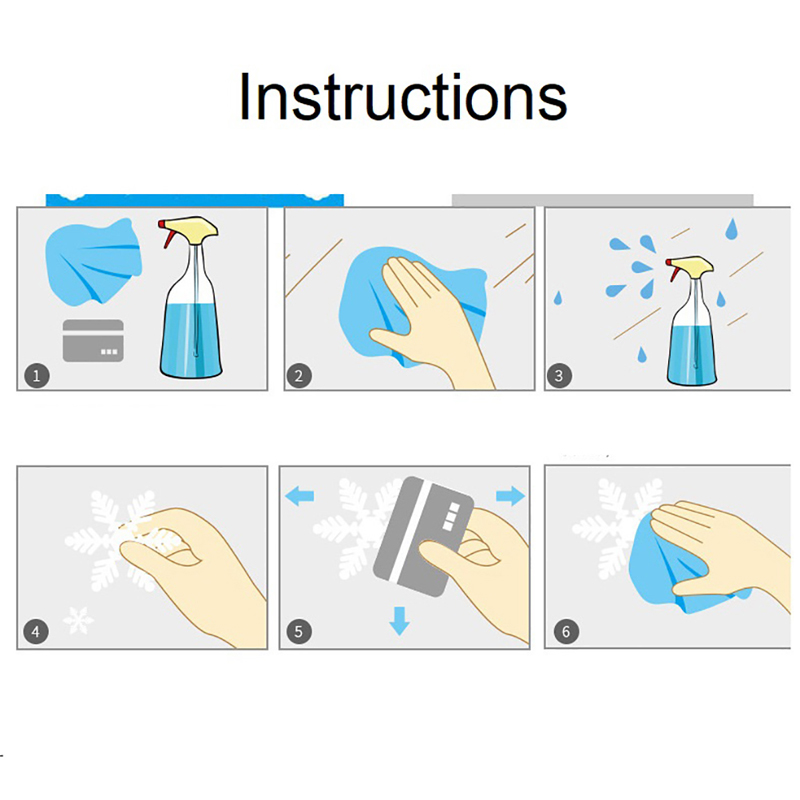 Instructions

1

2

3

4

5

6