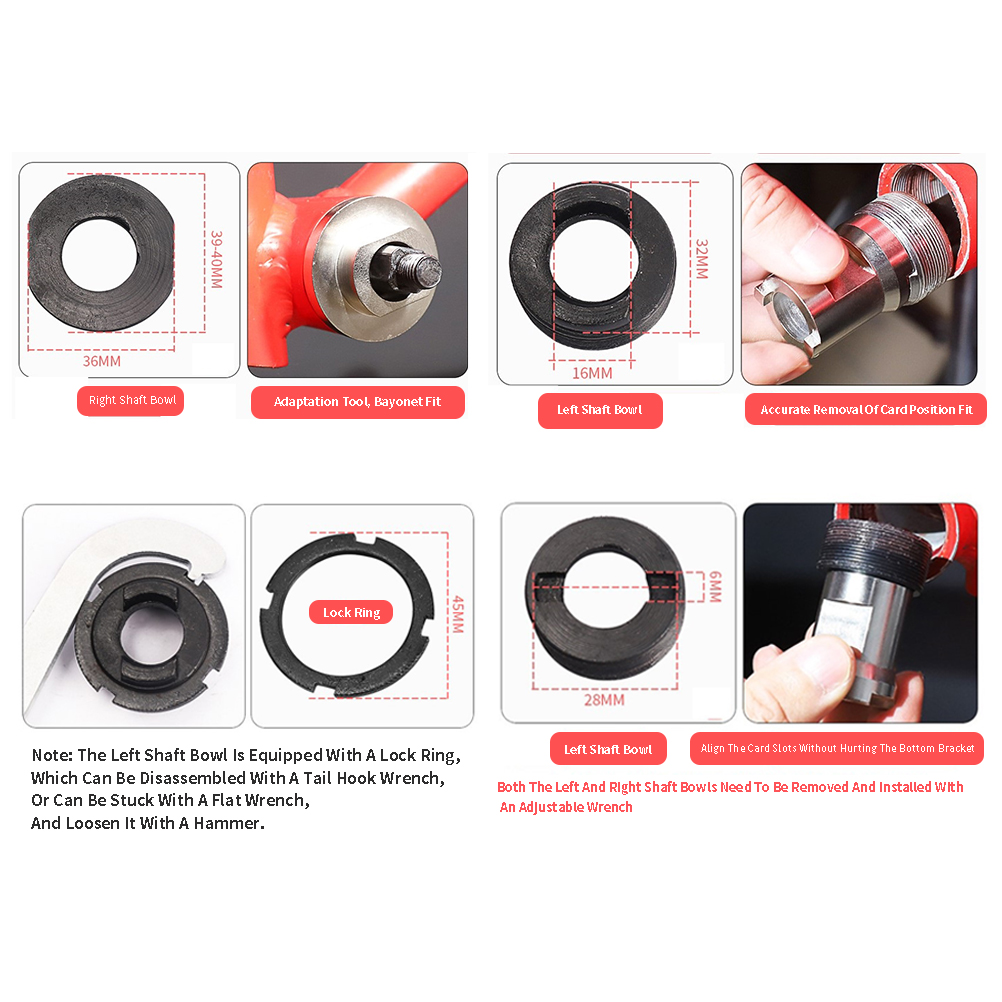 39-40MM

36MM

Right Shaft Bowl

Adaptation Tool, Bayonet Fit

32MM

16MM

Left Shaft Bowl

Accurate Removal Of Card Position Fit

Lock Ring

45MM

Note: The Left Shaft Bowl Is Equipped With A Lock Ring, Which Can Be Disassembled With A Tail Hook Wrench, Or Can Be Stuck With A Flat Wrench, And Loosen It With A Hammer.

6MM

28MM

Left Shaft Bowl

Align The Card Slots Without Hurting The Bottom Bracket

Both The Left And Right Shaft Bowls Need To Be Removed And Installed With An Adjustable Wrench