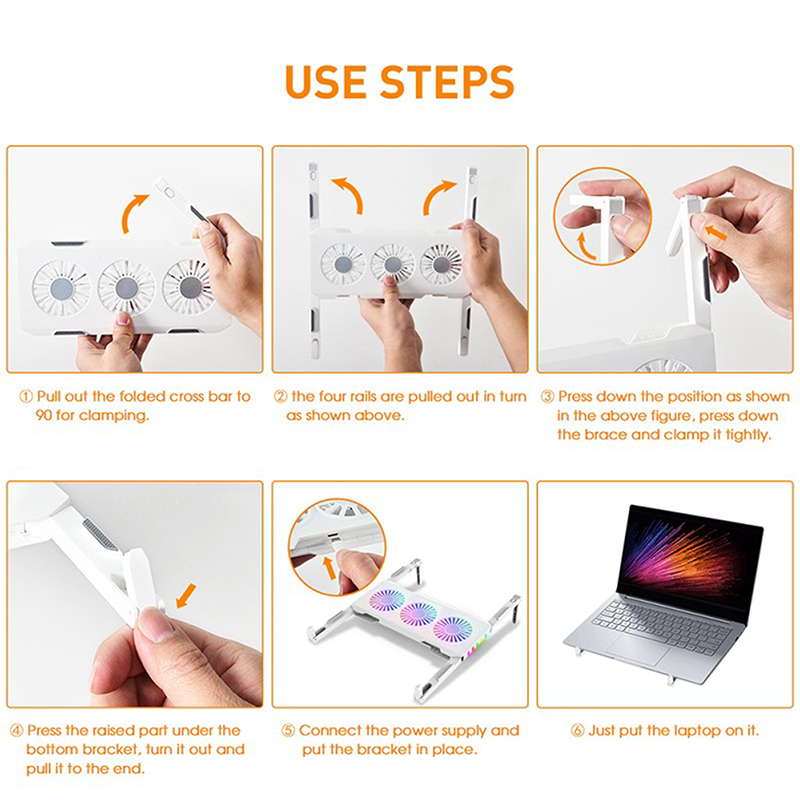 USE STEPS

① Pull out the folded cross bar to 90 for clamping.

② the four rails are pulled out in turn as shown above.

③ Press down the position as shown in the above figure, press down the brace and clamp it tightly.

④ Press the raised part under the bottom bracket, turn it out and pull it to the end.

⑤ Connect the power supply and put the bracket in place.

⑥ Just put the laptop on it.