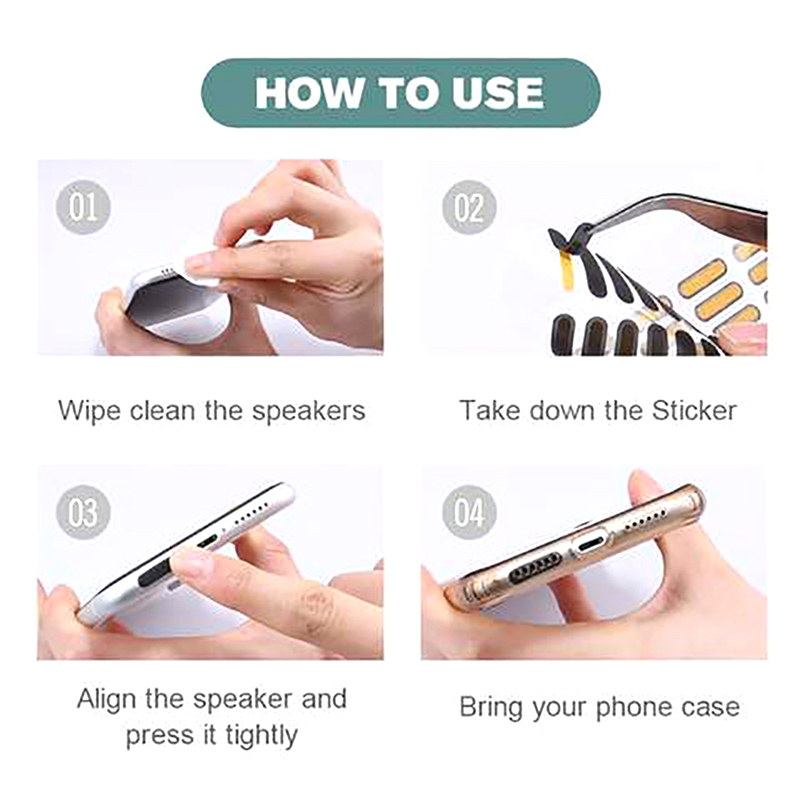 HOW TO USE

01

Wipe clean the speakers

02

Take down the Sticker

03

Align the speaker and press it tightly

04

Bring your phone case