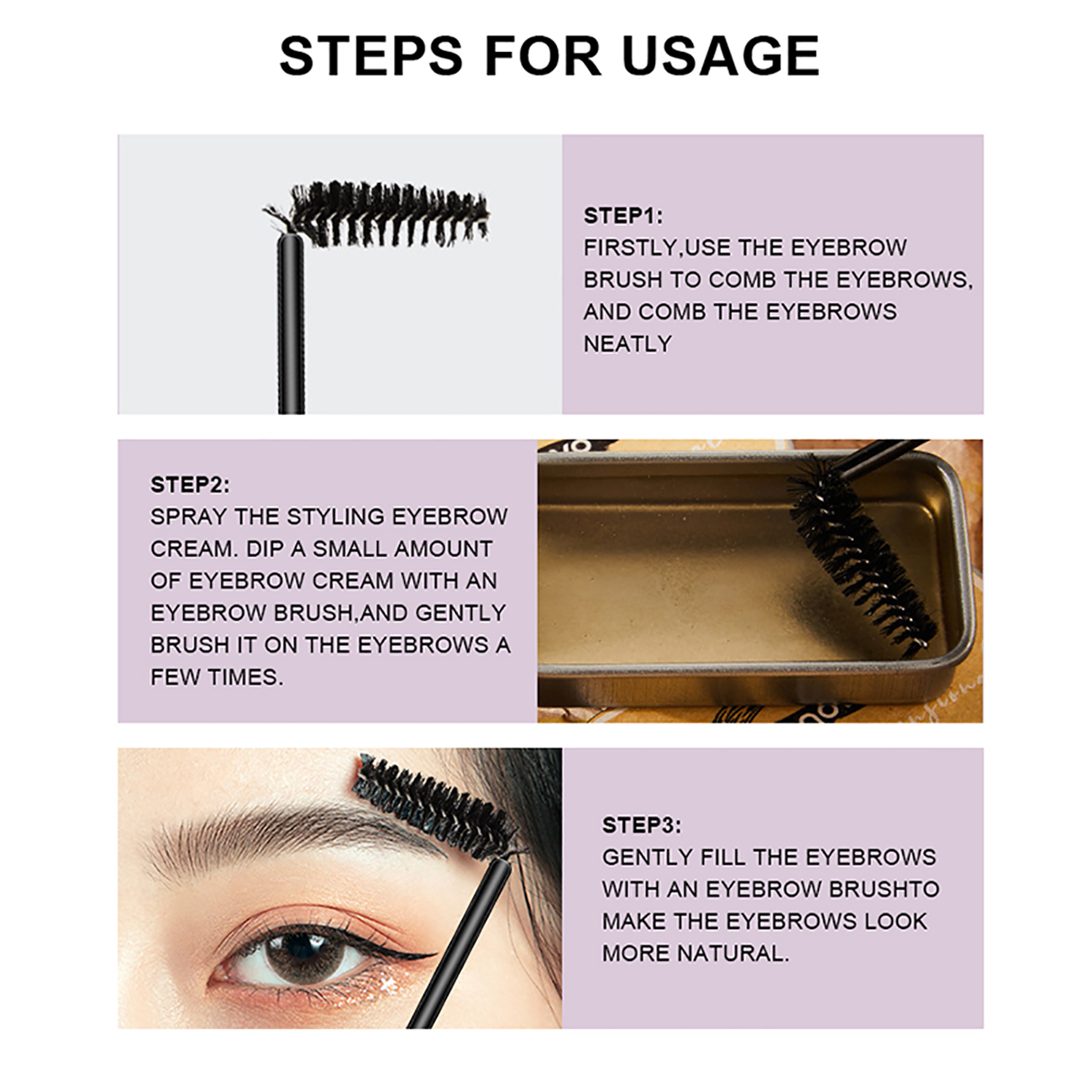 STEPS FOR USAGE

STEP1:
FIRSTLY,USE THE EYEBROW BRUSH TO COMB THE EYEBROWS, AND COMB THE EYEBROWS NEATLY

STEP2:
SPRAY THE STYLING EYEBROW CREAM. DIP A SMALL AMOUNT OF EYEBROW CREAM WITH AN EYEBROW BRUSH,AND GENTLY BRUSH IT ON THE EYEBROWS A FEW TIMES.

STEP3:
GENTLY FILL THE EYEBROWS WITH AN EYEBROW BRUSHTO MAKE THE EYEBROWS LOOK MORE NATURAL.