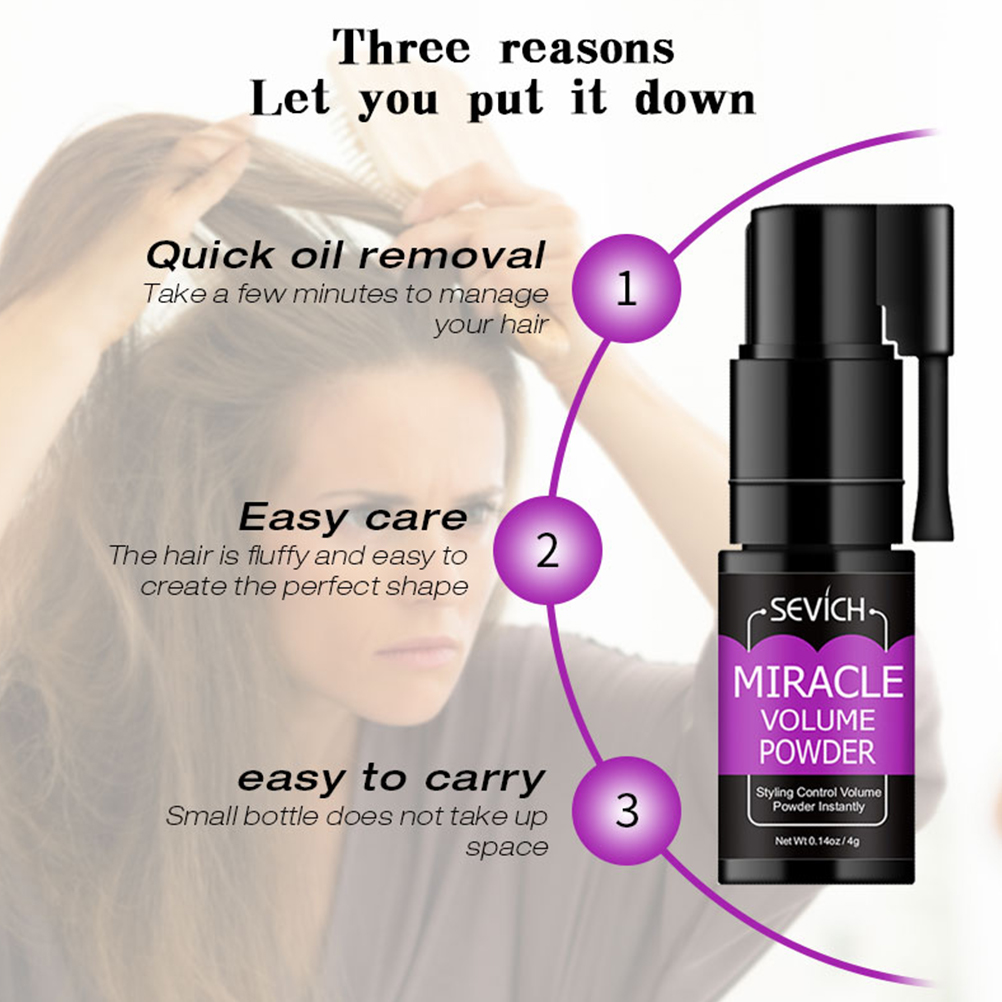 Three reasons
Let you put it down

Quick oil removal
Take a few minutes to manage your hair

1

Easy care
The hair is fluffy and easy to create the perfect shape

2

easy to carry
Small bottle does not take up space

3

SEVICH
MIRACLE
VOLUME
POWDER
Styling Control Volume Powder Instantly
Net Wt 0.14oz / 4g