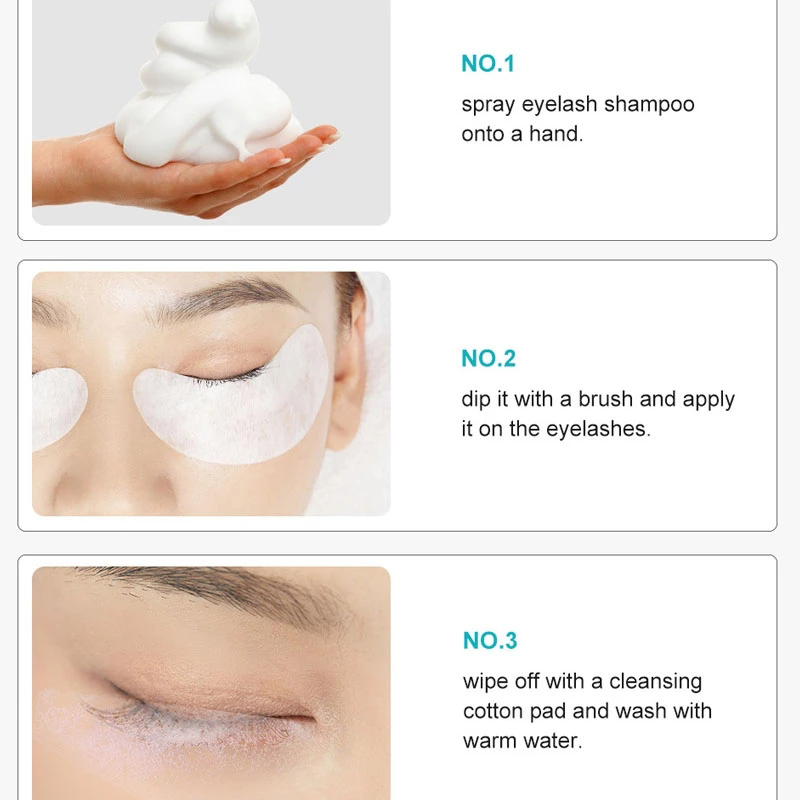 NO.1

spray eyelash shampoo onto a hand.

NO.2

dip it with a brush and apply it on the eyelashes.

NO.3

wipe off with a cleansing cotton pad and wash with warm water.