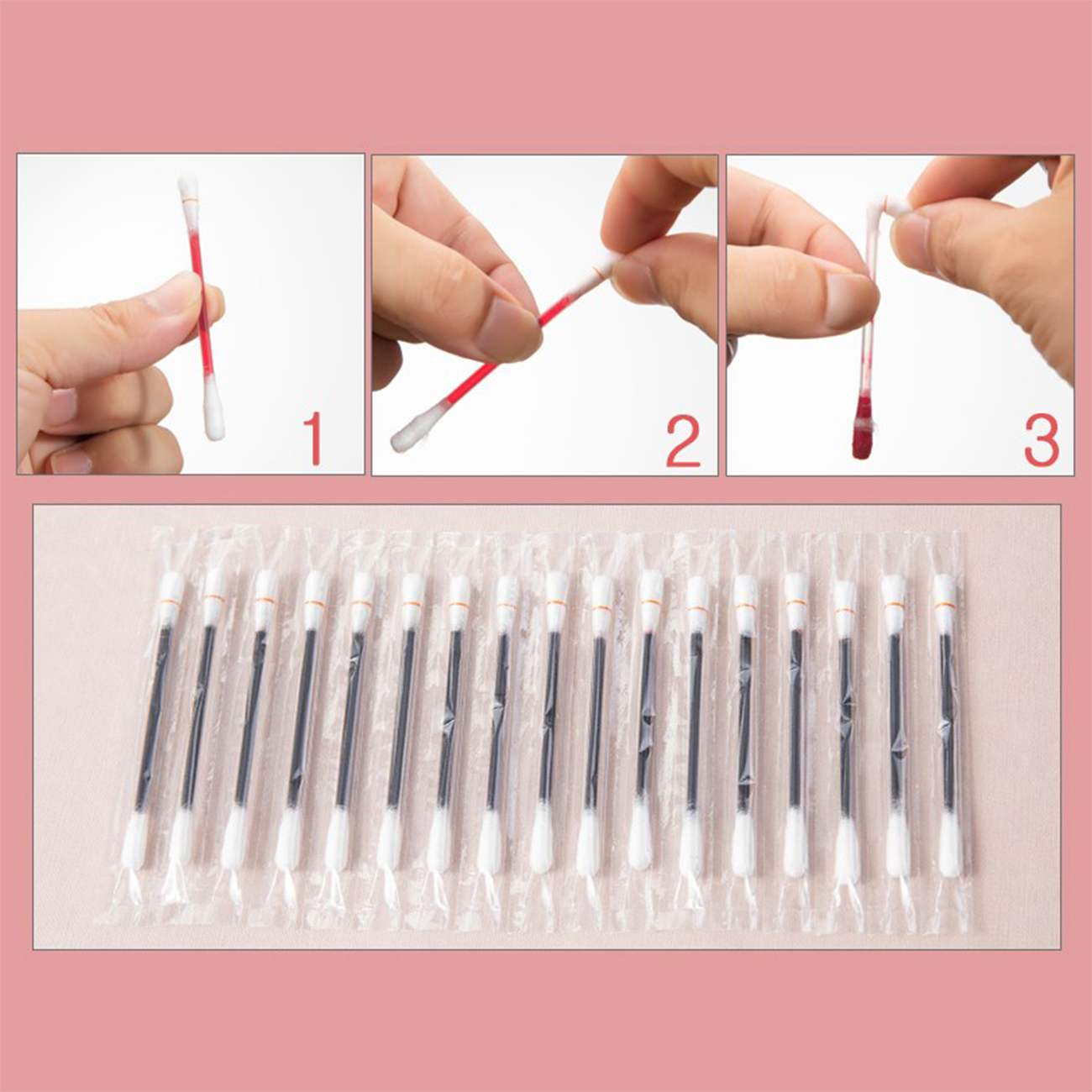 1

2

3