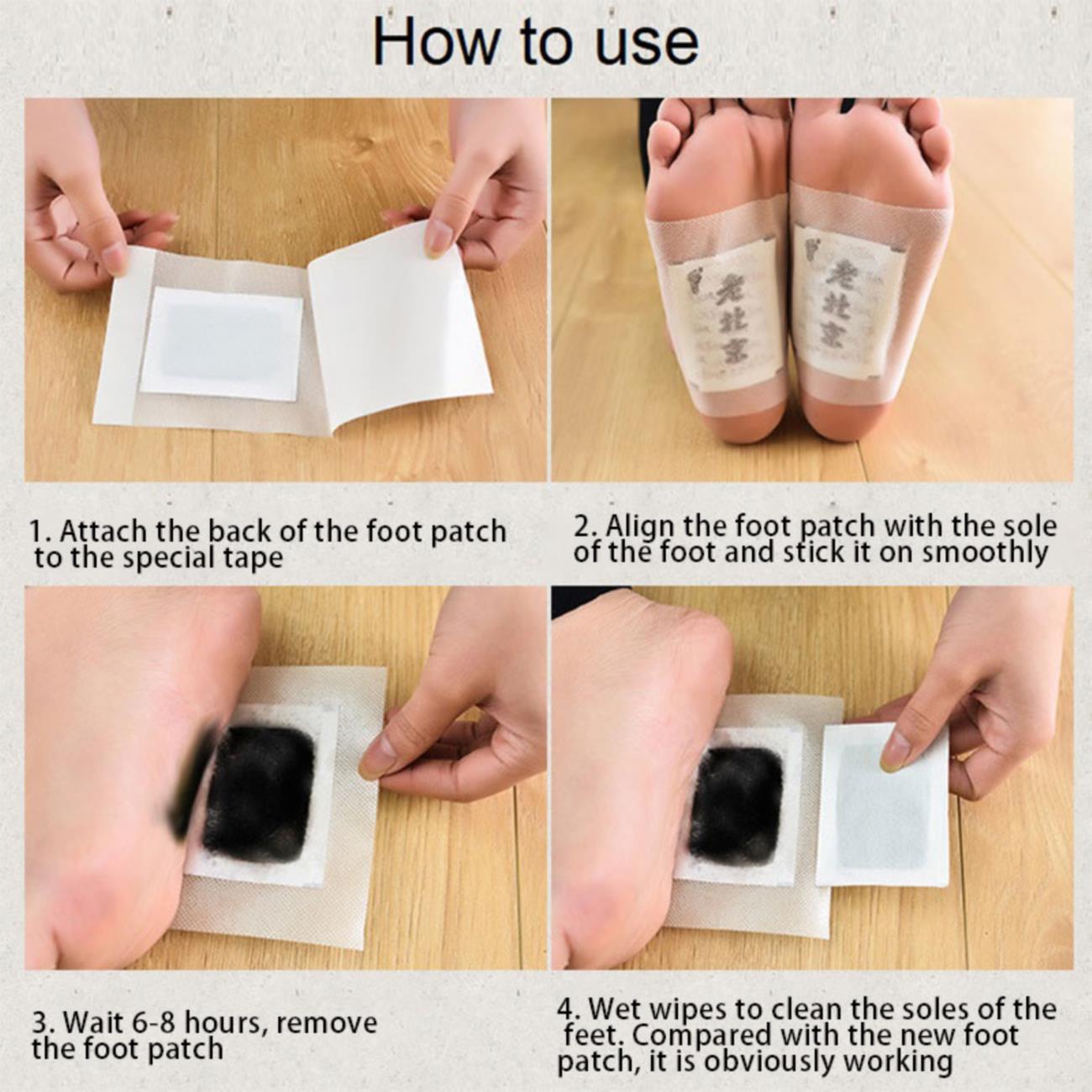 How to use

老北京

老北京

1. Attach the back of the foot patch to the special tape

2. Align the foot patch with the sole of the foot and stick it on smoothly

3. Wait 6-8 hours, remove the foot patch

4. Wet wipes to clean the soles of the feet. Compared with the new foot patch, it is obviously working