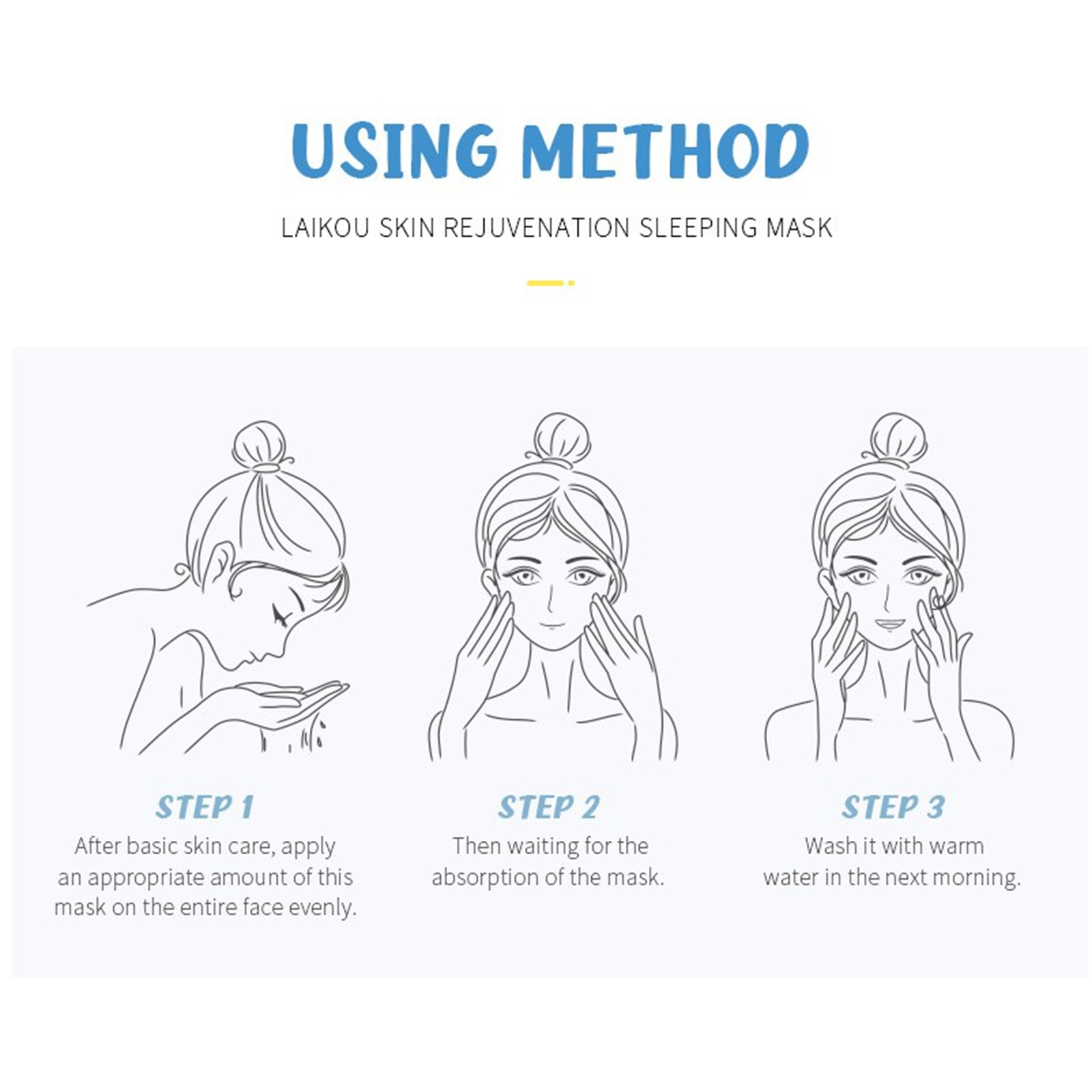 USING METHOD

LAIKOU SKIN REJUVENATION SLEEPING MASK

STEP 1
After basic skin care, apply an appropriate amount of this mask on the entire face evenly.

STEP 2
Then waiting for the absorption of the mask.

STEP 3
Wash it with warm water in the next morning.