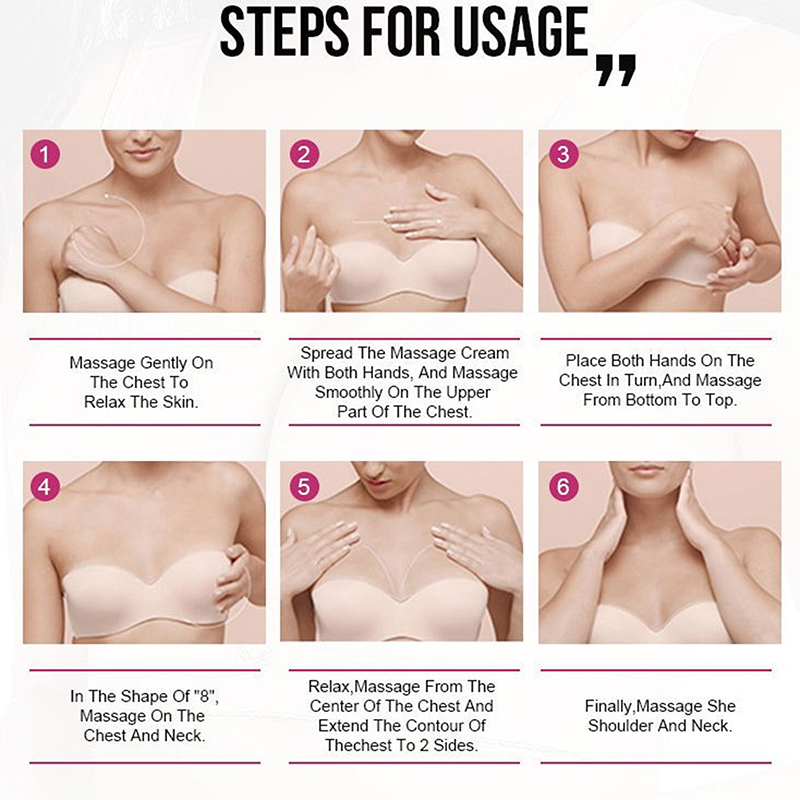 STEPS FOR USAGE ,,

1

Massage Gently On The Chest To Relax The Skin.

2

Spread The Massage Cream With Both Hands, And Massage Smoothly On The Upper Part Of The Chest.

3

Place Both Hands On The Chest In Turn,And Massage From Bottom To Top.

4

In The Shape Of "8", Massage On The Chest And Neck.

5

Relax,Massage From The Center Of The Chest And Extend The Contour Of Thechest To 2 Sides.

6

Finally,Massage She Shoulder And Neck.