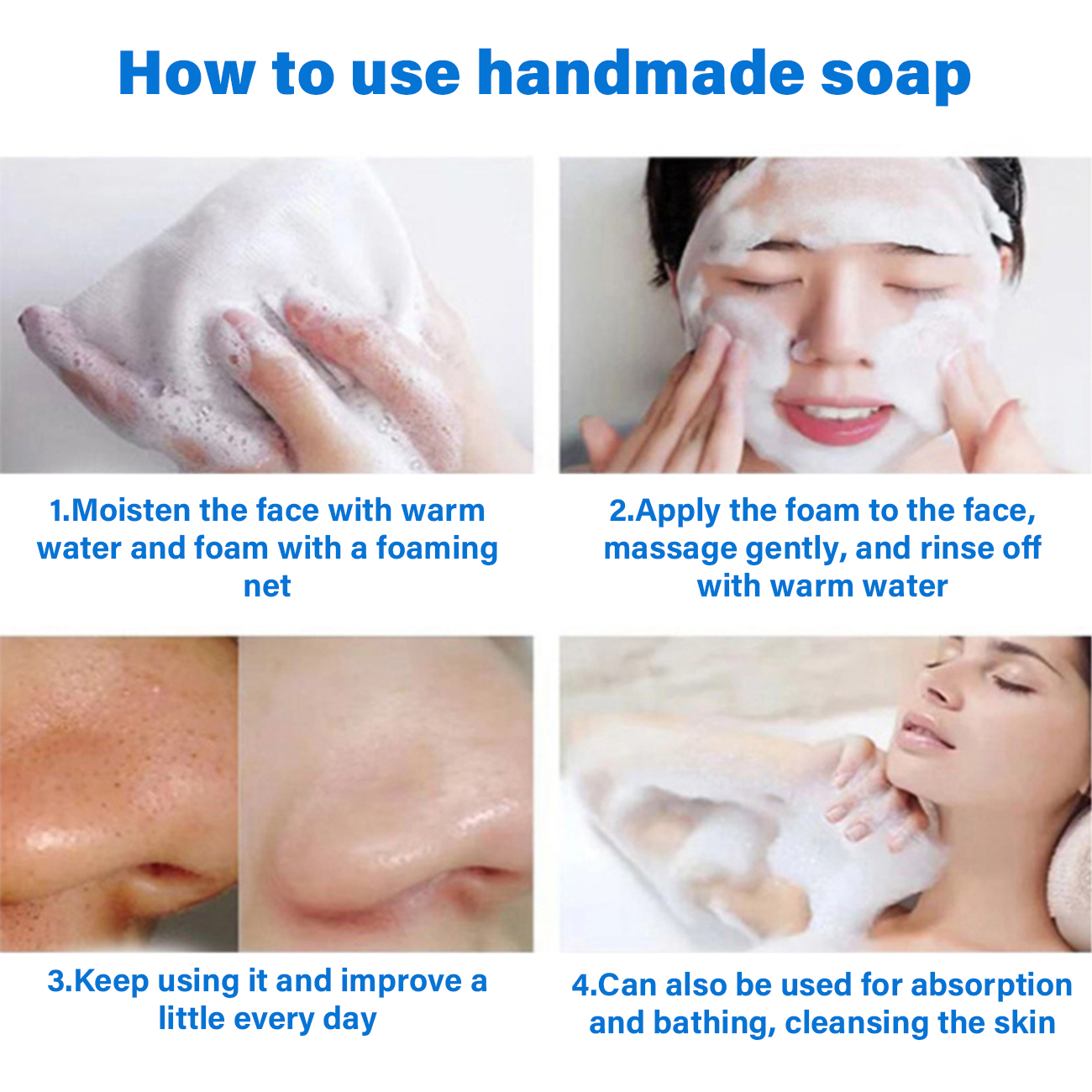 How to use handmade soap

1.Moisten the face with warm water and foam with a foaming net

2.Apply the foam to the face, massage gently, and rinse off with warm water

3.Keep using it and improve a little every day

4.Can also be used for absorption and bathing, cleansing the skin