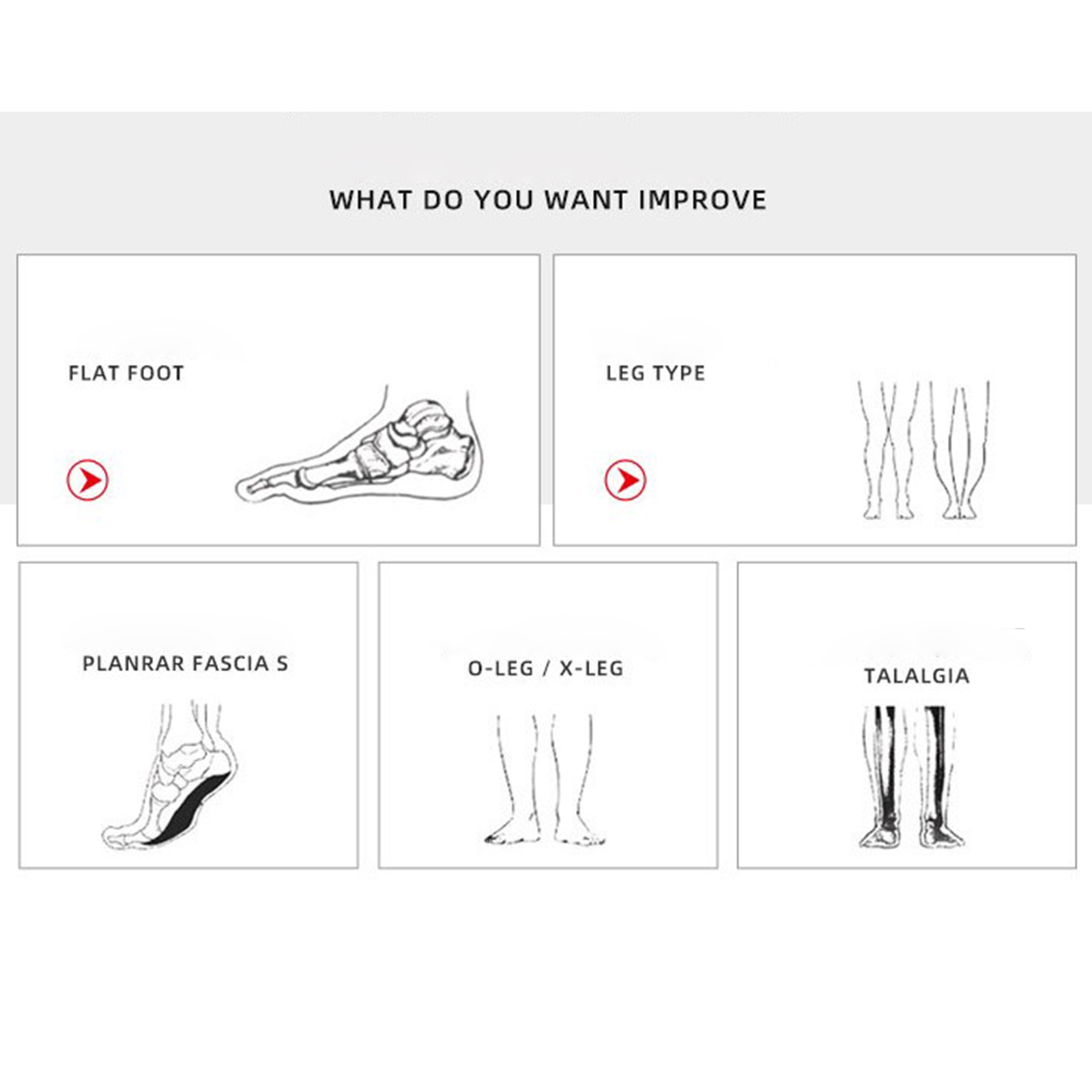 WHAT DO YOU WANT IMPROVE

FLAT FOOT

LEG TYPE

PLANRAR FASCIA S

O-LEG / X-LEG

TALALGIA