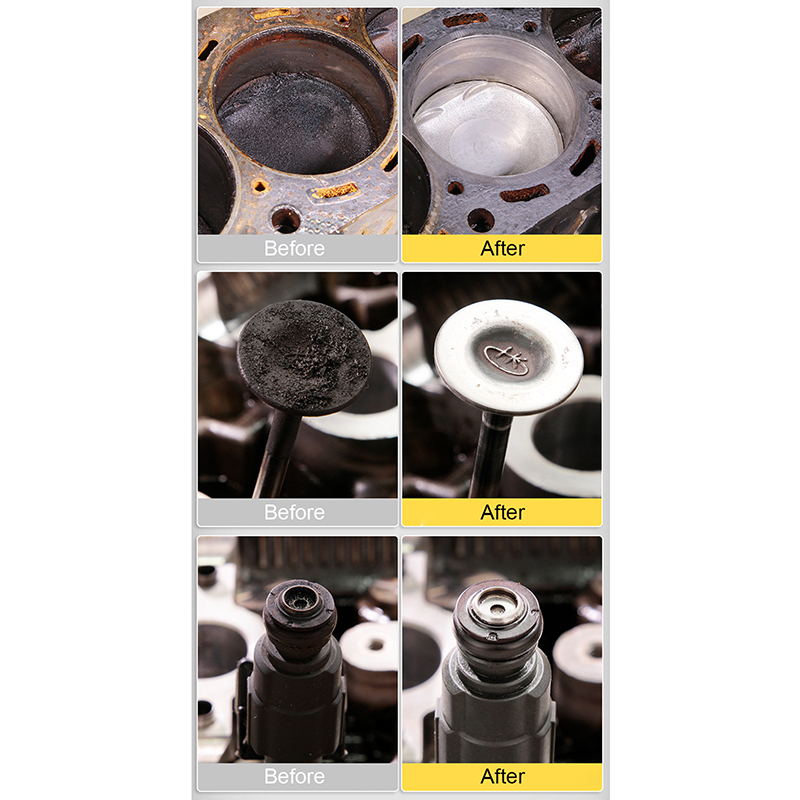 Before

After

Before

After

Before

After