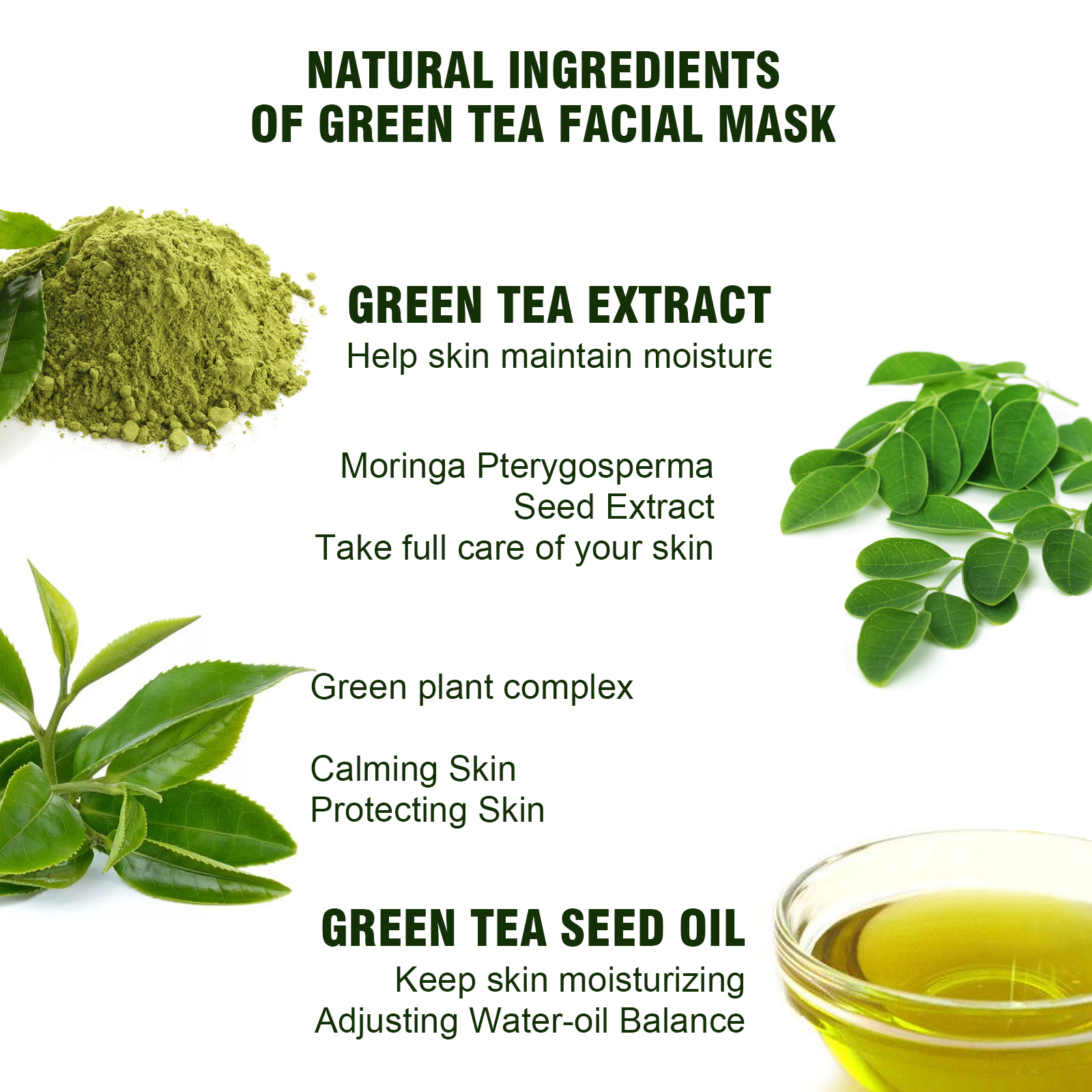 NATURAL INGREDIENTS
OF GREEN TEA FACIAL MASK

GREEN TEA EXTRACT
Help skin maintain moisture

Moringa Pterygosperma
Seed Extract
Take full care of your skin

Green plant complex

Calming Skin
Protecting Skin

GREEN TEA SEED OIL
Keep skin moisturizing
Adjusting Water-oil Balance