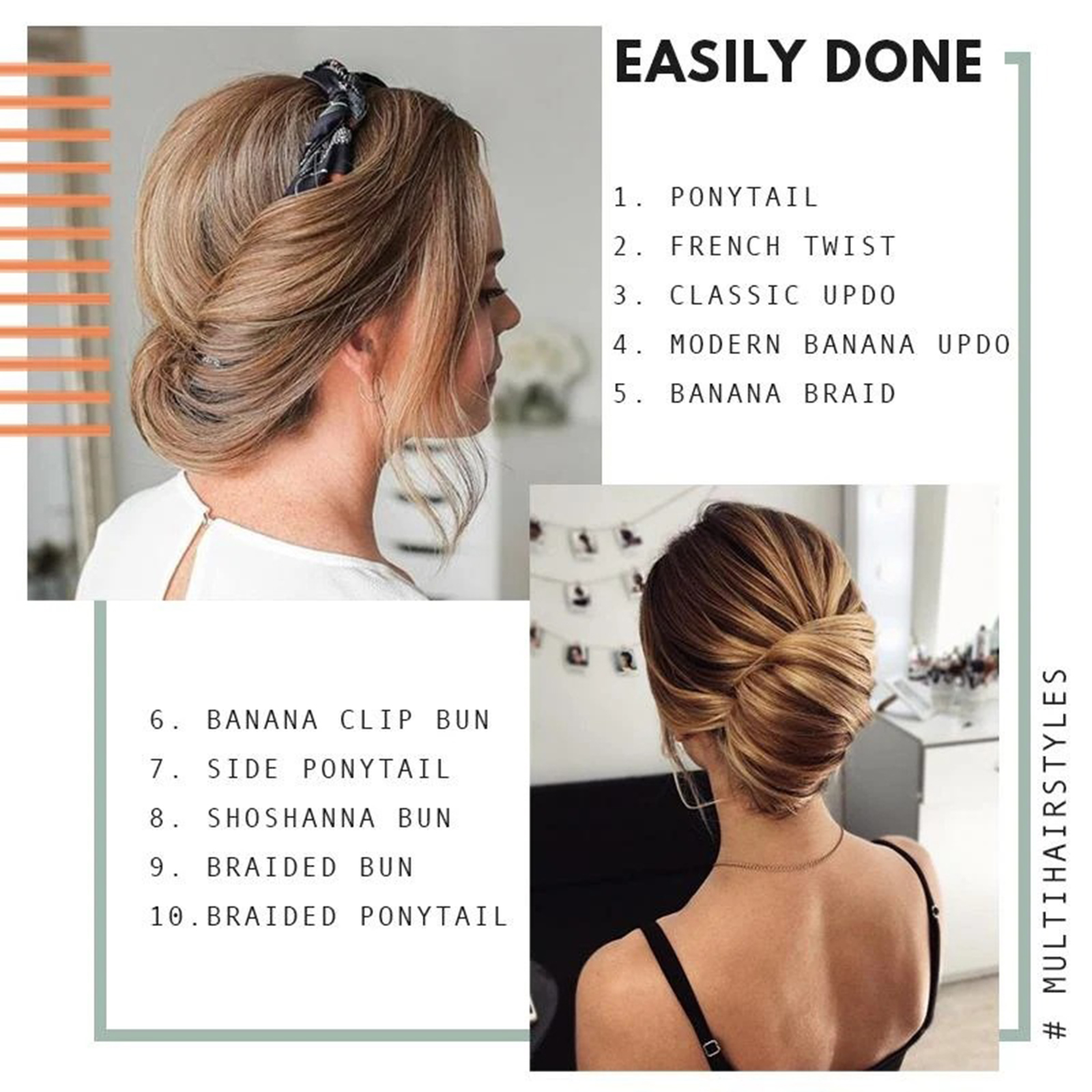 EASILY DONE

1. PONYTAIL
2. FRENCH TWIST
3. CLASSIC UPDO
4. MODERN BANANA UPDO
5. BANANA BRAID

6. BANANA CLIP BUN
7. SIDE PONYTAIL
8. SHOSHANNA BUN
9. BRAIDED BUN
10.BRAIDED PONYTAIL

# MULTIHAIRSTYLES