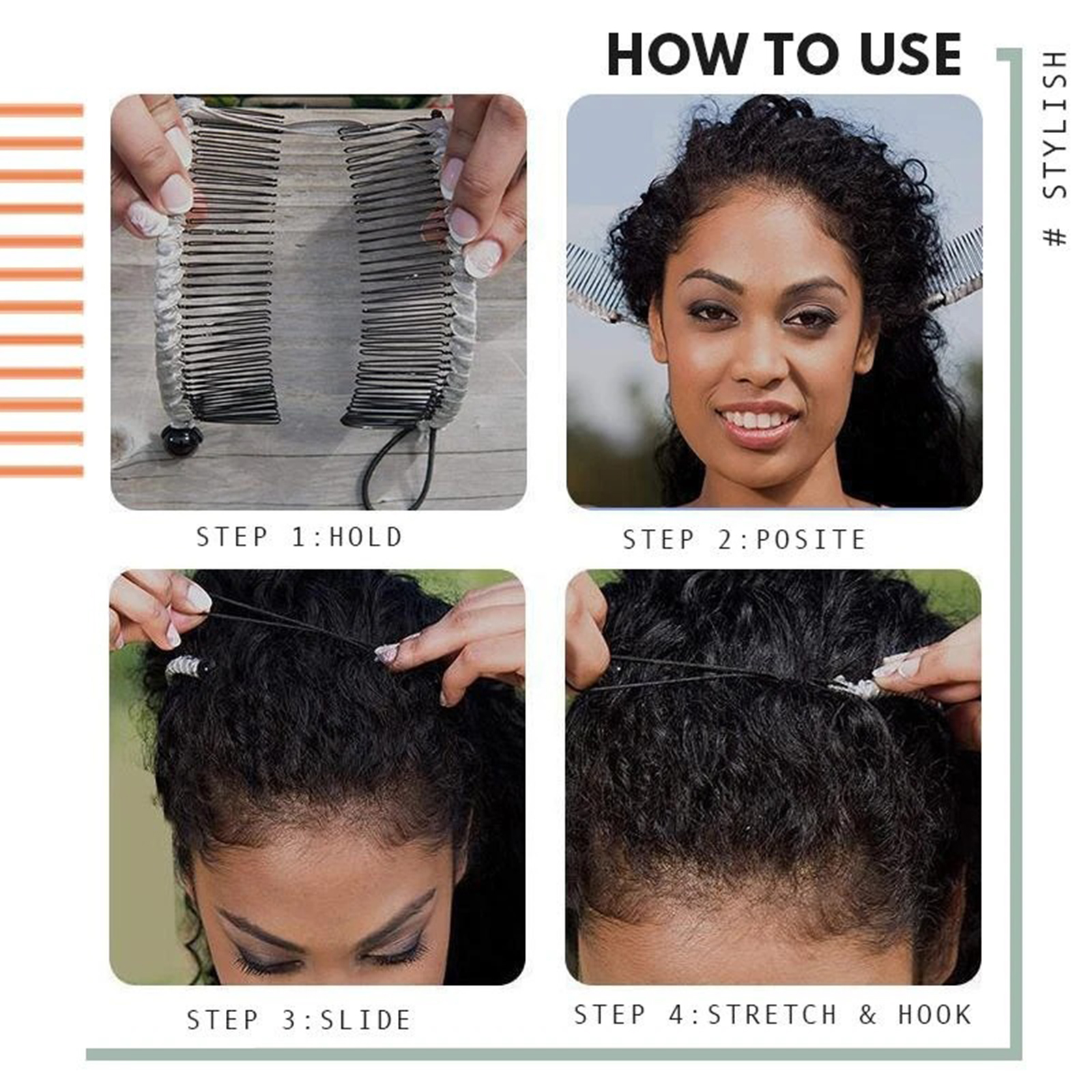 HOW TO USE

# STYLISH

STEP 1:HOLD

STEP 2:POSITE

STEP 3:SLIDE

STEP 4:STRETCH & HOOK