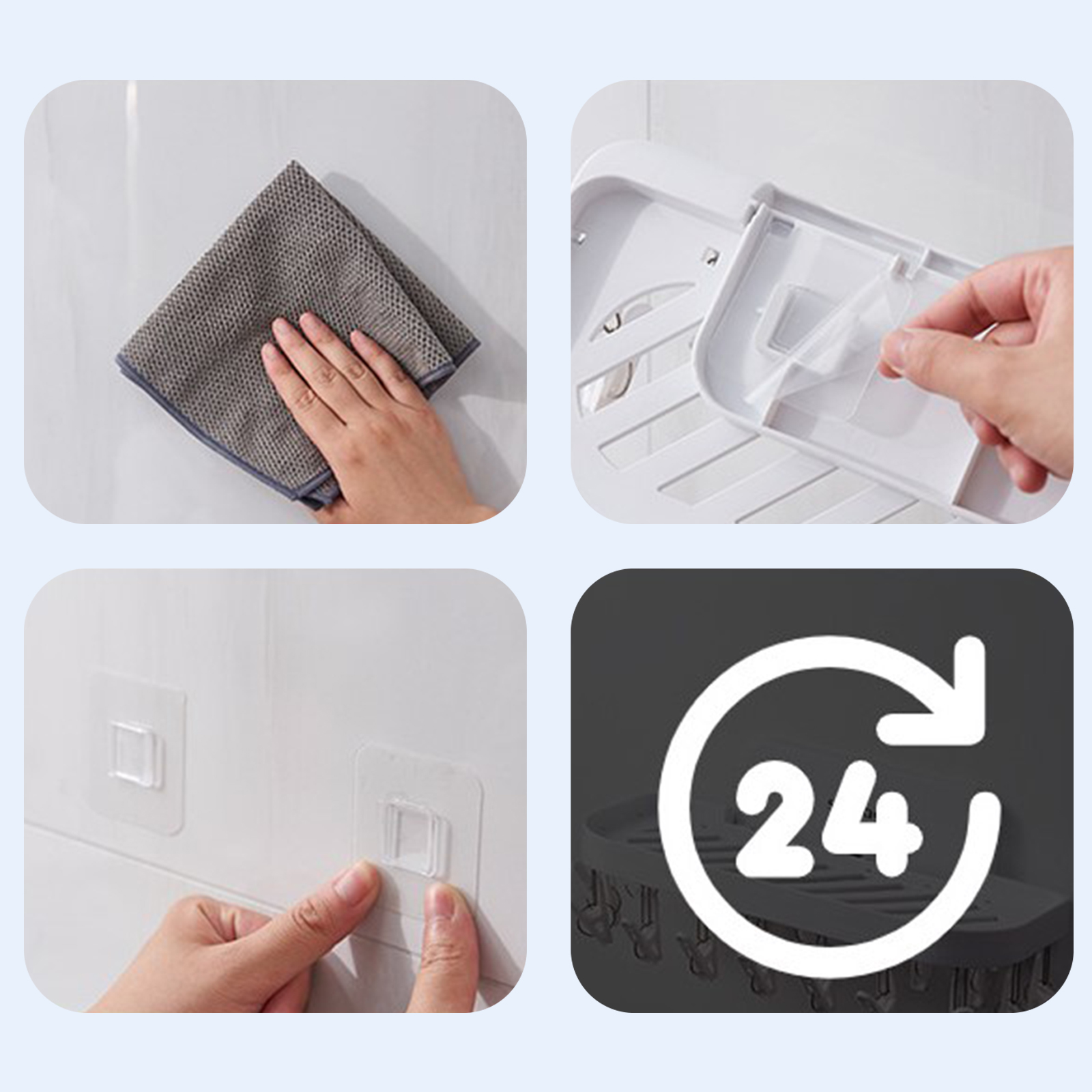 24