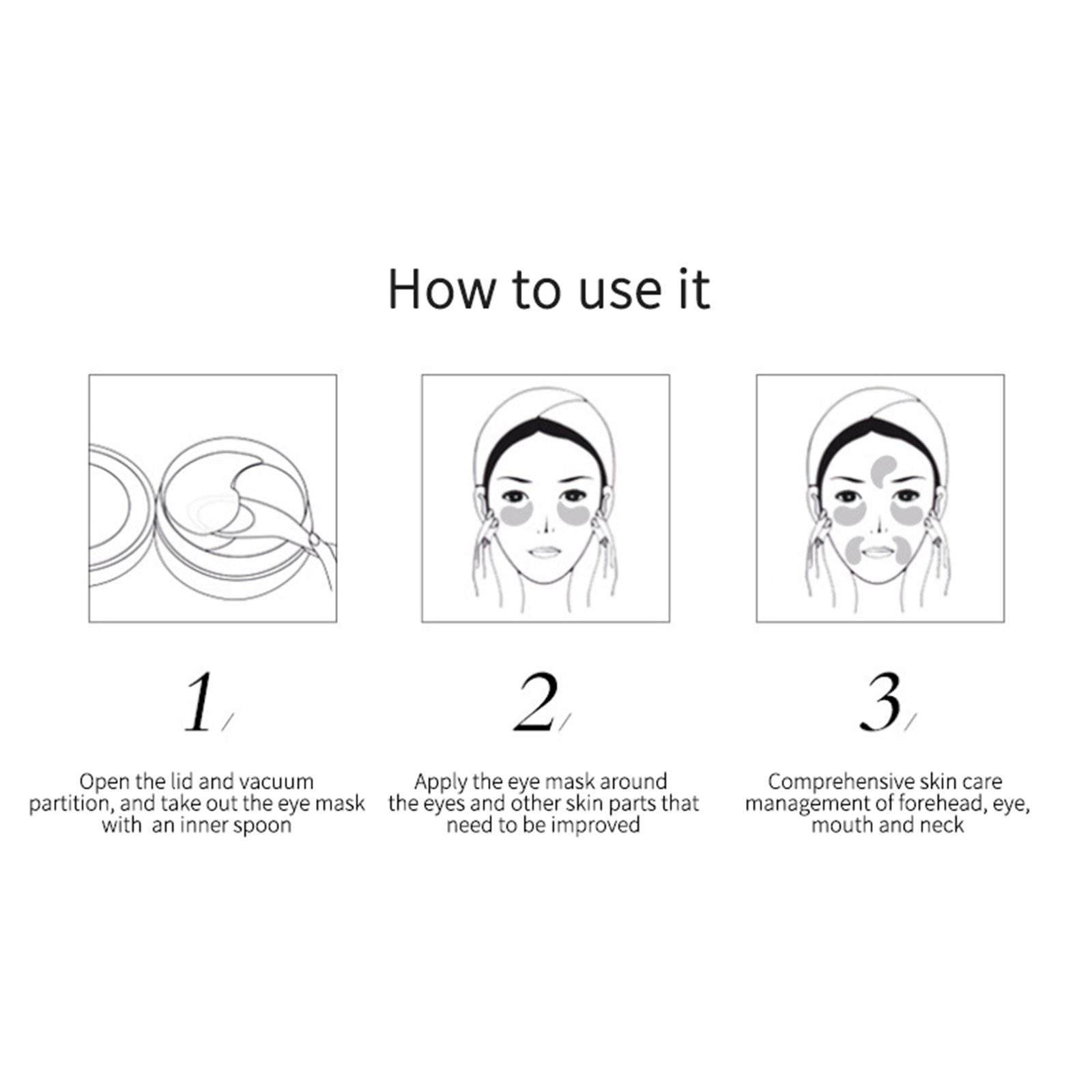 How to use it

1/

Open the lid and vacuum partition, and take out the eye mask with an inner spoon

2/

Apply the eye mask around the eyes and other skin parts that need to be improved

3/

Comprehensive skin care management of forehead, eye, mouth and neck